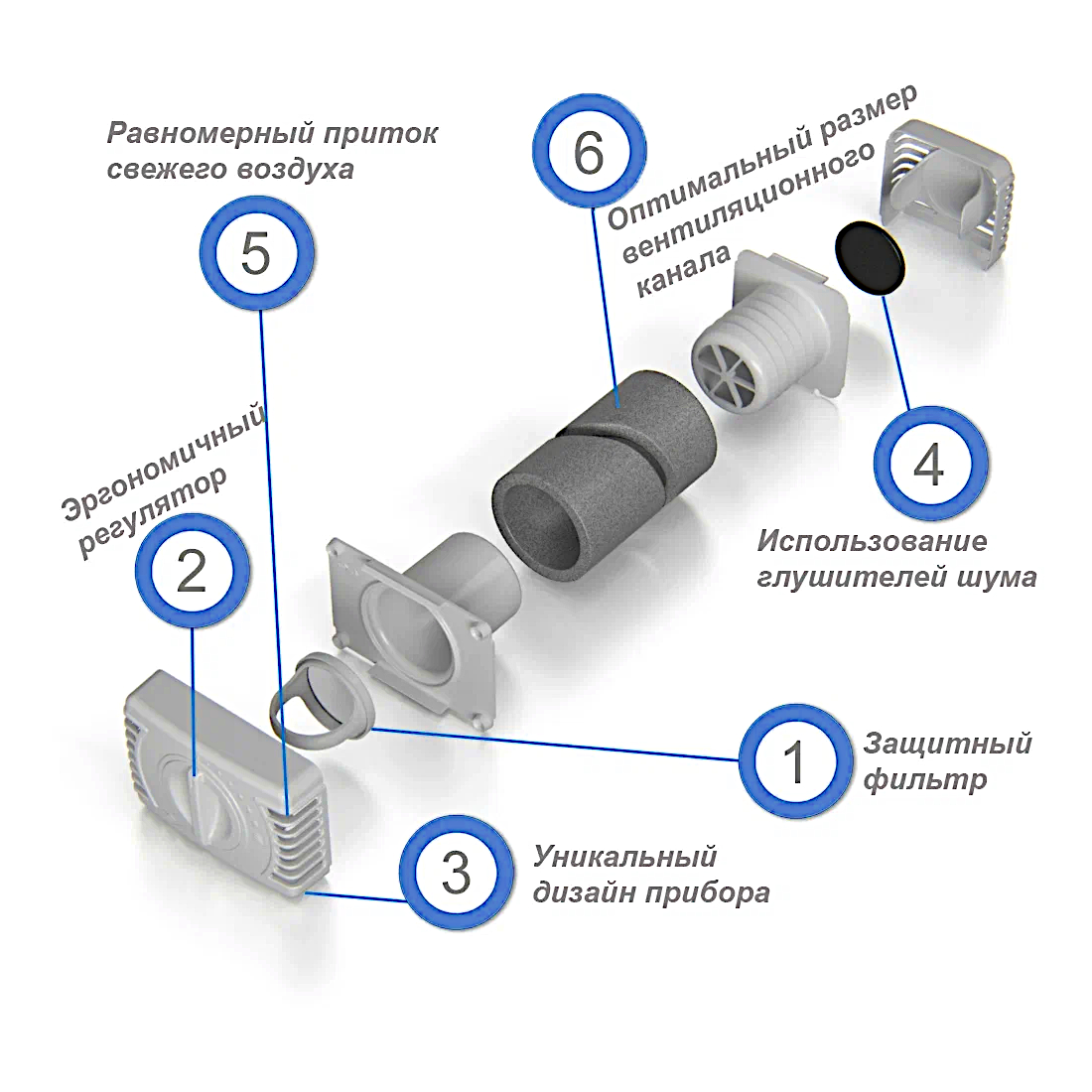 Равномерный приток свежего воздуха

5

6

Оптимальный размер вентиляционного канала

Эргономичный регулятор

2

4

Использование глушителей шума

1

Защитный фильтр

3

Уникальный дизайн прибора