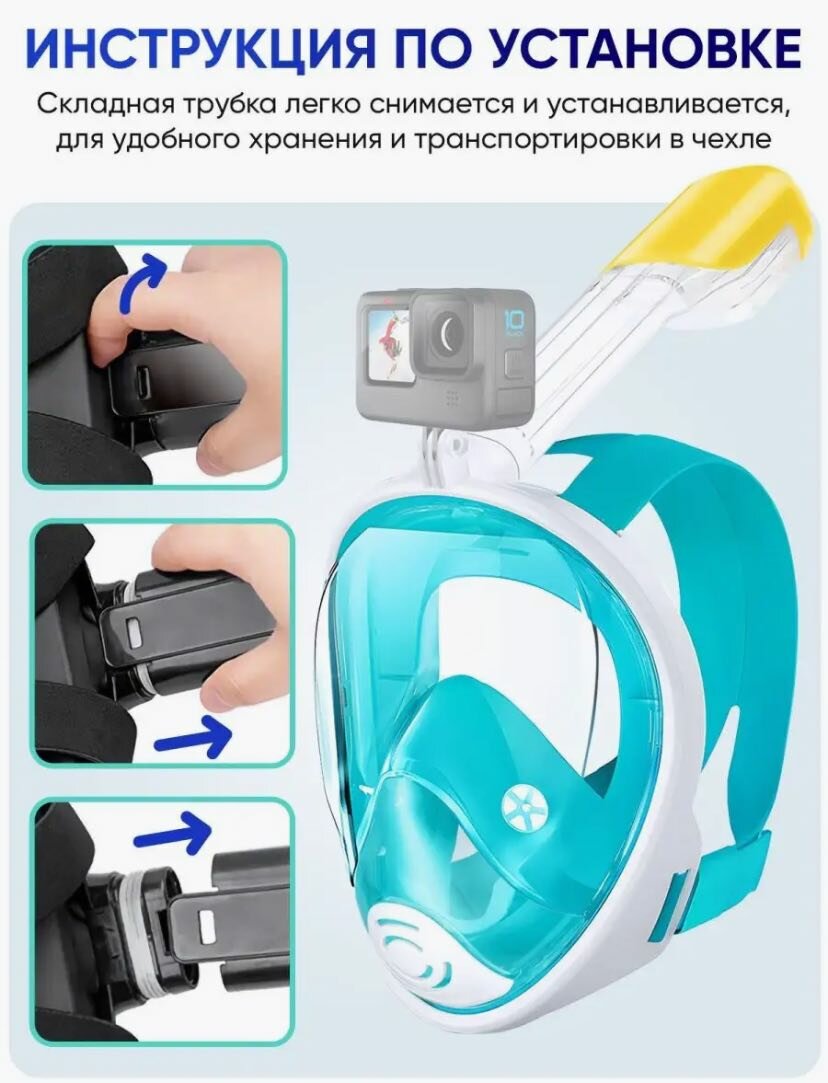 ИНСТРУКЦИЯ ПО УСТАНОВКЕ

Складная трубка легко снимается и устанавливается, для удобного хранения и транспортировки в чехле

10