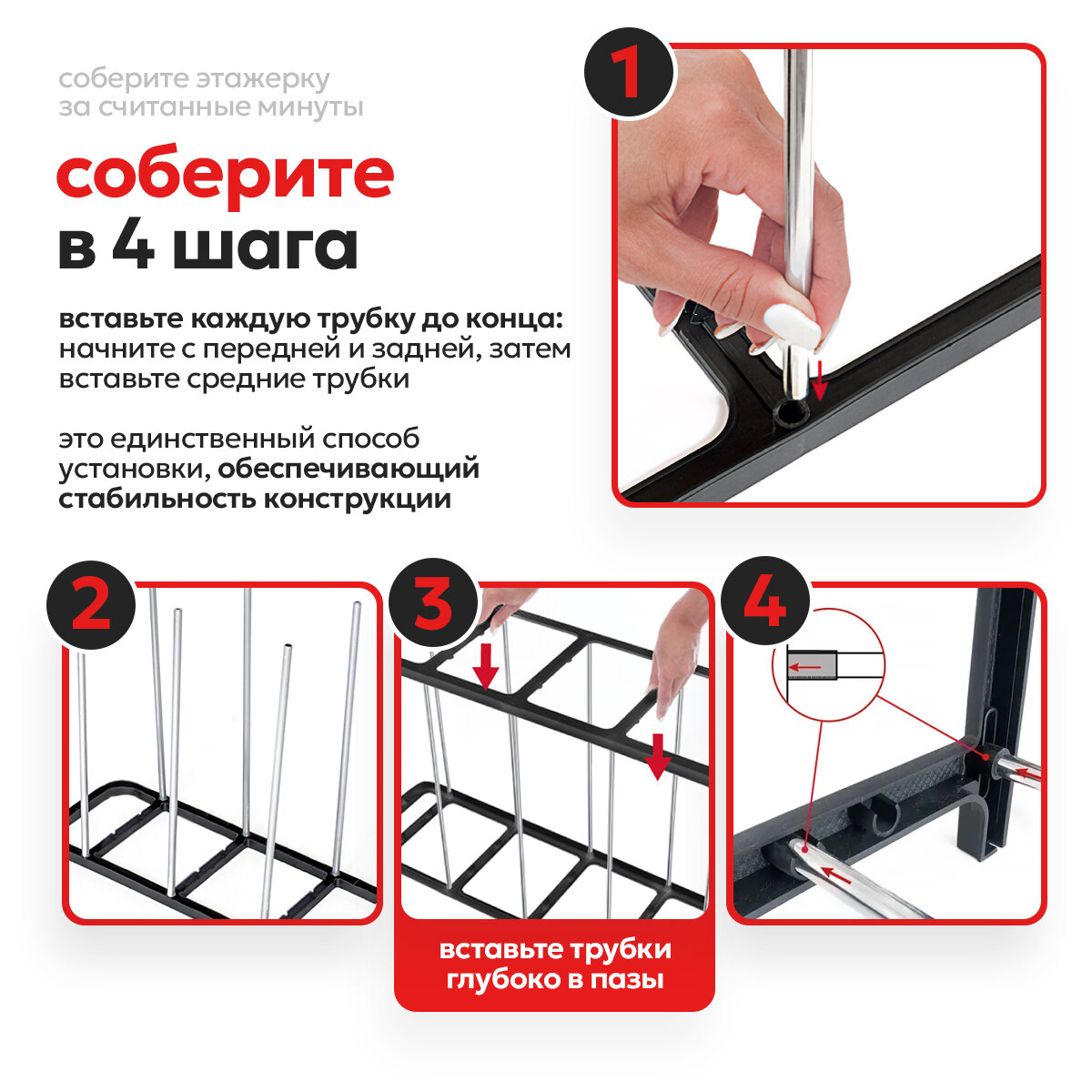 соберите этажерку за считанные минуты

соберите в 4 шага

вставьте каждую трубку до конца: начните с передней и задней, затем вставьте средние трубки

это единственный способ установки, обеспечивающий стабильность конструкции

1

2

3

4

вставьте трубки глубоко в пазы