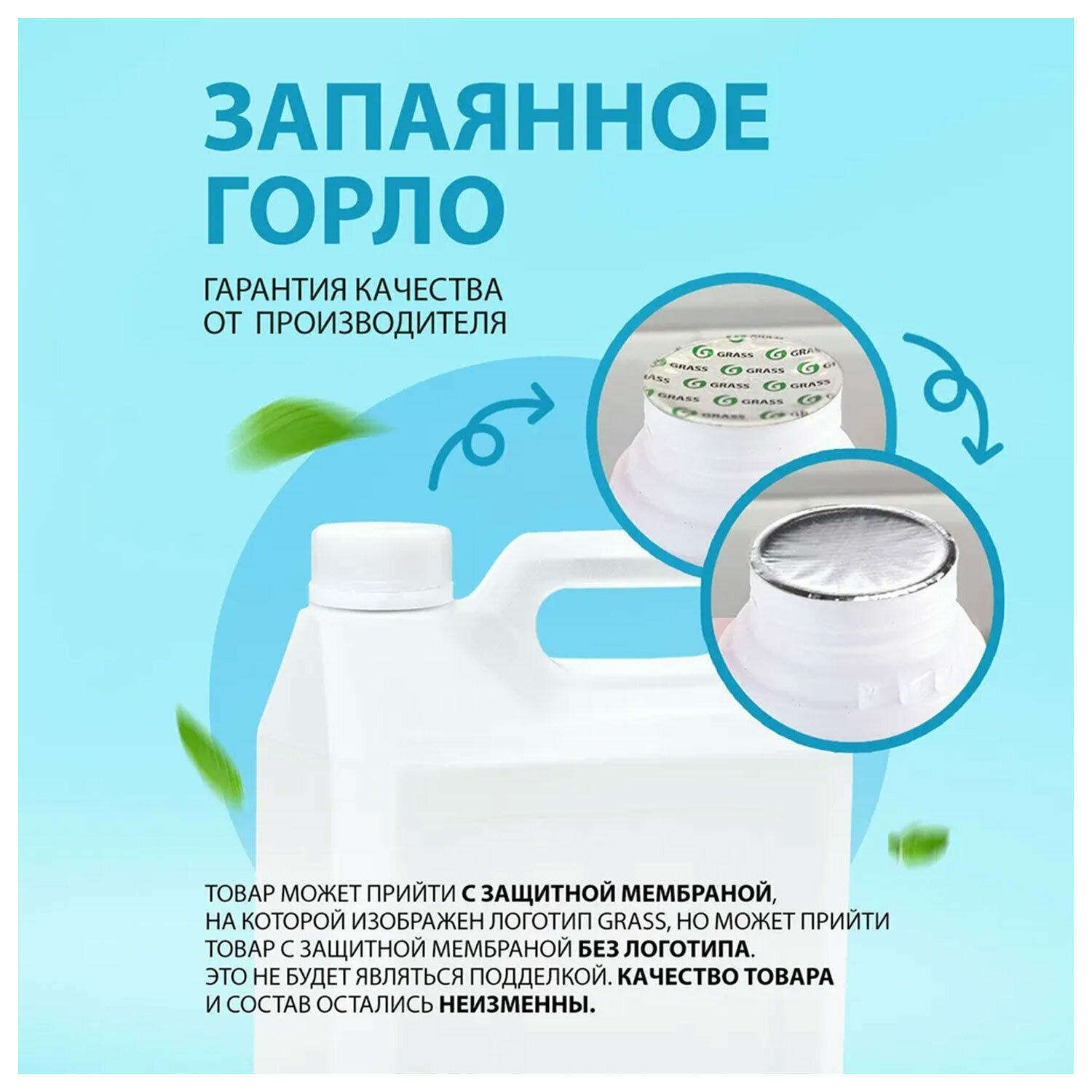 ЗАПАЯННОЕ ГОРЛО

ГАРАНТИЯ КАЧЕСТВА ОТ ПРОИЗВОДИТЕЛЯ

GRASS GRASS GRASS
GRASS GRASS GRASS
GRASS GRASS GRASS

ТОВАР МОЖЕТ ПРИЙТИ С ЗАЩИТНОЙ МЕМБРАНОЙ, НА КОТОРОЙ ИЗОБРАЖЕН ЛОГОТИП GRASS, НО МОЖЕТ ПРИЙТИ ТОВАР С ЗАЩИТНОЙ МЕМБРАНОЙ БЕЗ ЛОГОТИПА. ЭТО НЕ БУДЕТ ЯВЛЯТЬСЯ ПОДДЕЛКОЙ. КАЧЕСТВО ТОВАРА И СОСТАВ ОСТАЛИСЬ НЕИЗМЕННЫ.