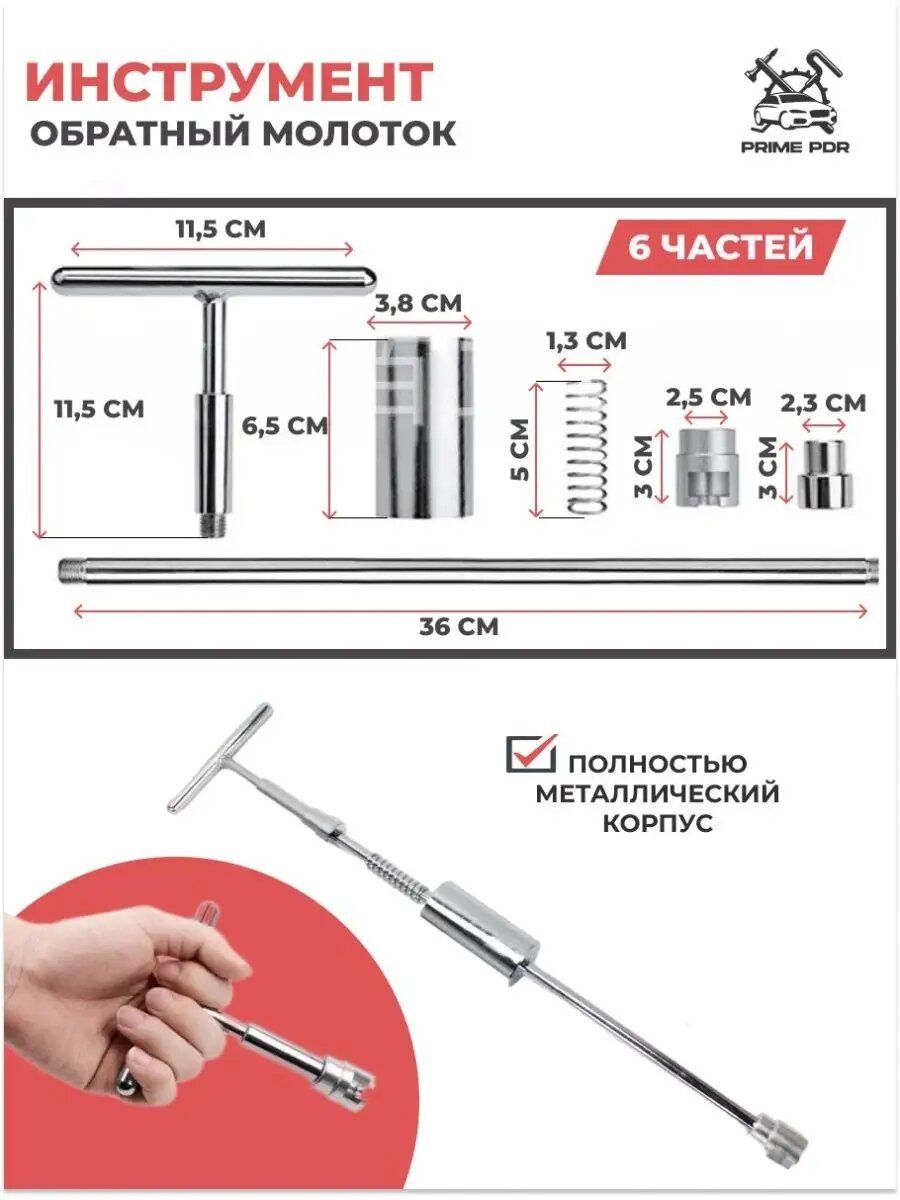 ИНСТРУМЕНТ
ОБРАТНЫЙ МОЛОТОК

PRIME PDR

6 ЧАСТЕЙ

11,5 СМ
11,5 СМ
3,8 СМ
6,5 СМ
1,3 СМ
5 СМ
2,5 СМ
3 СМ
2,3 СМ
3 СМ
36 СМ

ПОЛНОСТЬЮ МЕТАЛЛИЧЕСКИЙ КОРПУС