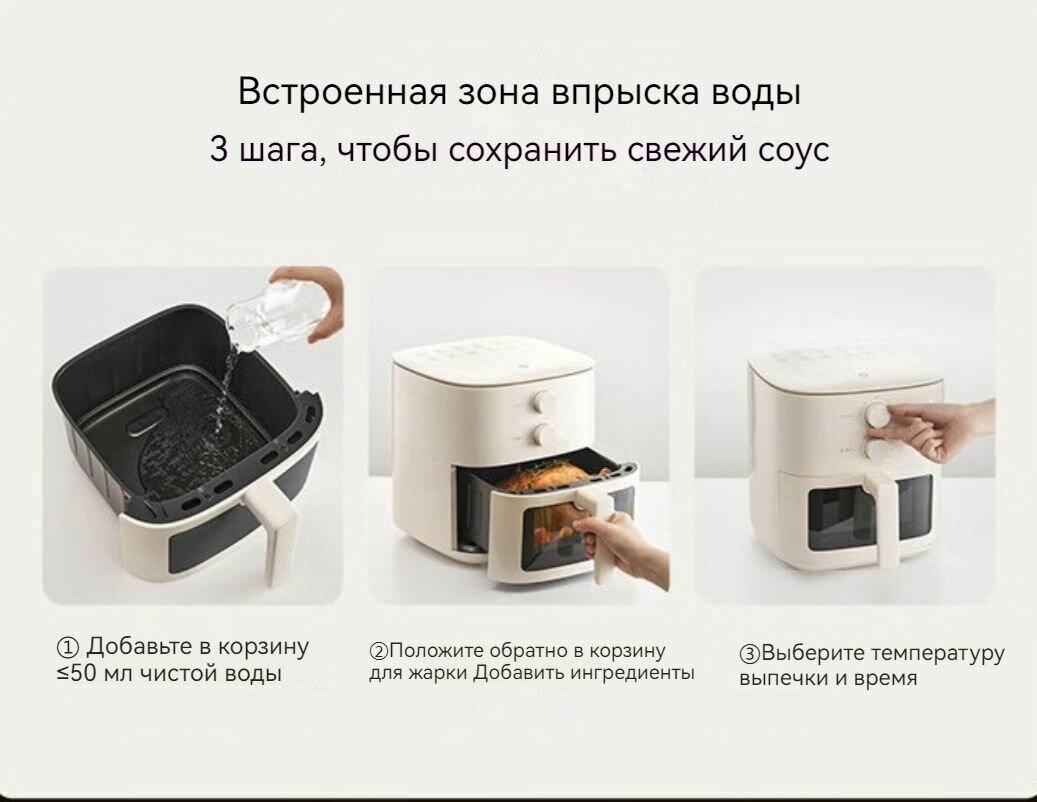 Встроенная зона впрыска воды
3 шага, чтобы сохранить свежий соус

① Добавьте в корзину ≤50 мл чистой воды

②Положите обратно в корзину для жарки Добавить ингредиенты

③Выберите температуру выпечки и время