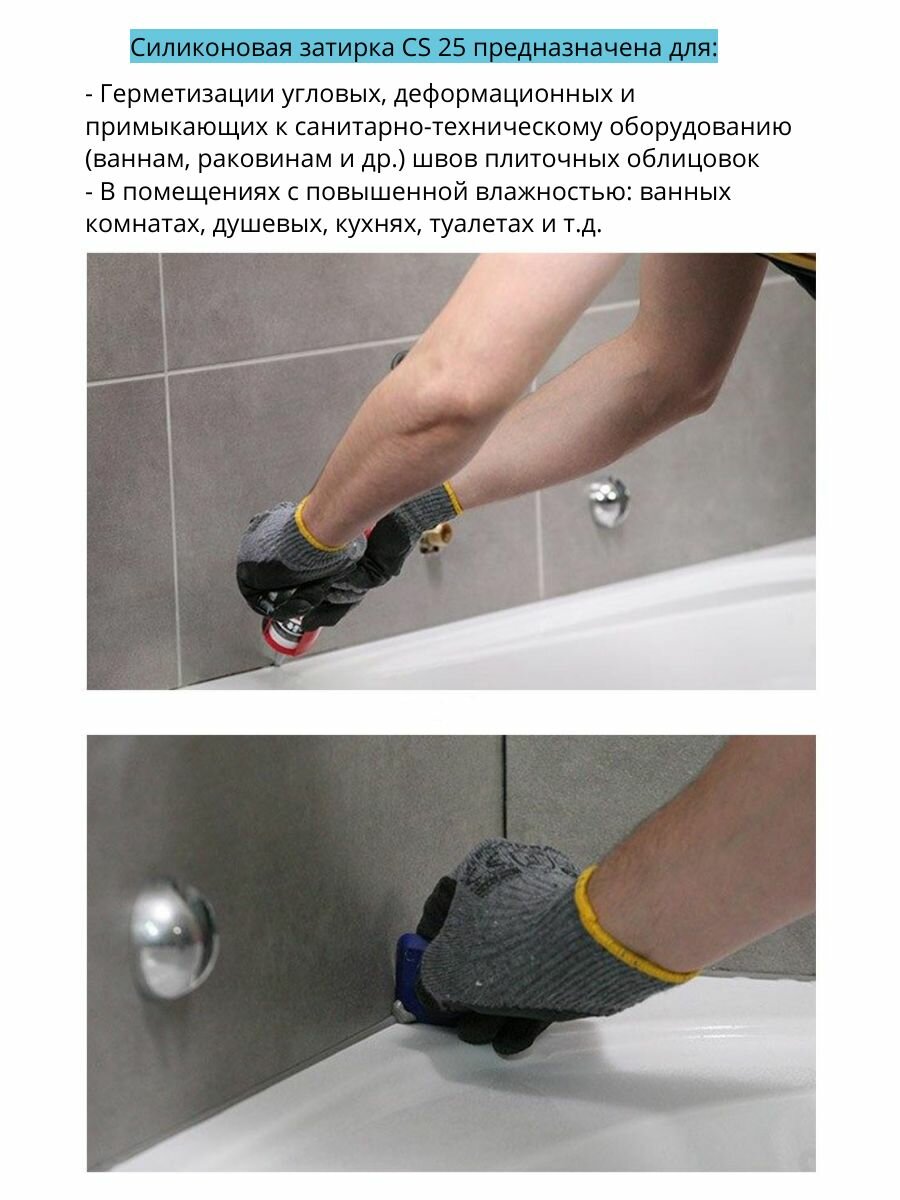 Силиконовая затирка CS 25 предназначена для:

- Герметизации угловых, деформационных и примыкающих к санитарно-техническому оборудованию (ваннам, раковинам и др.) швов плиточных облицовок
- В помещениях с повышенной влажностью: ванных комнатах, душевых, кухнях, туалетах и т.д.