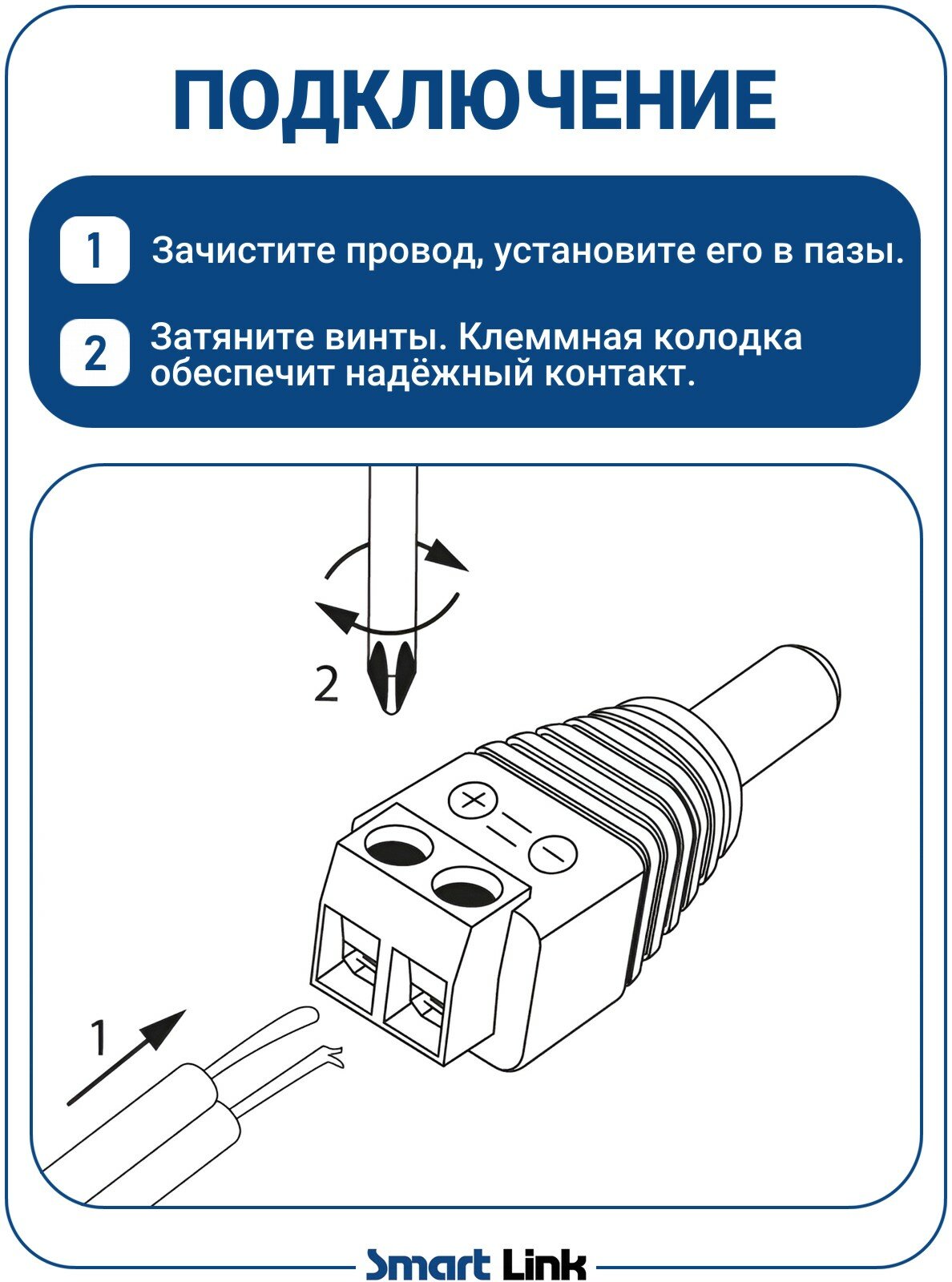 ПОДКЛЮЧЕНИЕ

1 Зачистите провод, установите его в пазы.

2 Затяните винты. Клеммная колодка обеспечит надёжный контакт.

2

+

−

1

Smart Link