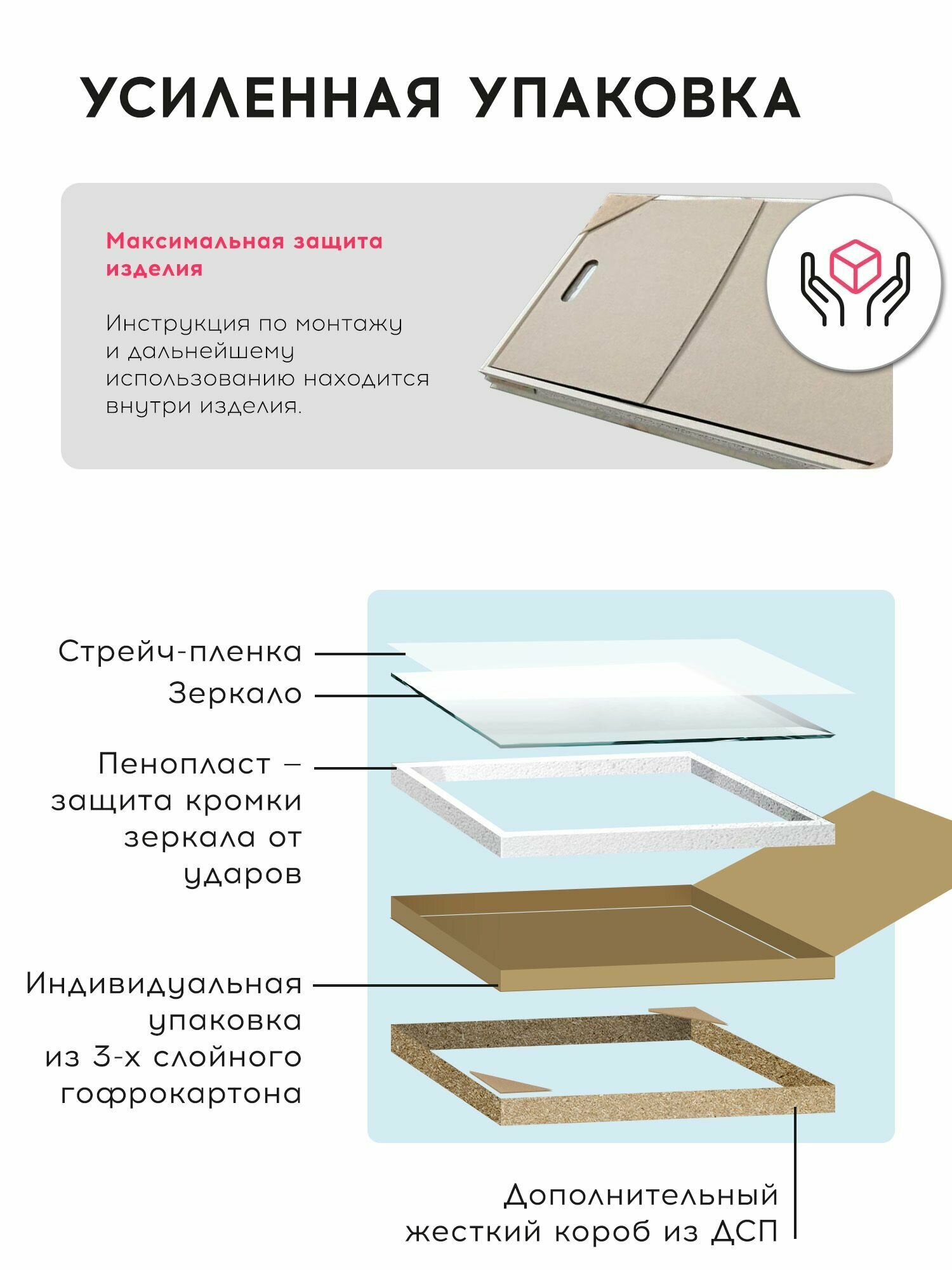 УСИЛЕННАЯ УПАКОВКА

Максимальная защита изделия

Инструкция по монтажу и дальнейшему использованию находится внутри изделия.

Стрейч-пленка

Зеркало

Пенопласт – защита кромки зеркала от ударов

Индивидуальная упаковка из 3-х слойного гофрокартона

Дополнительный жесткий короб из ДСП