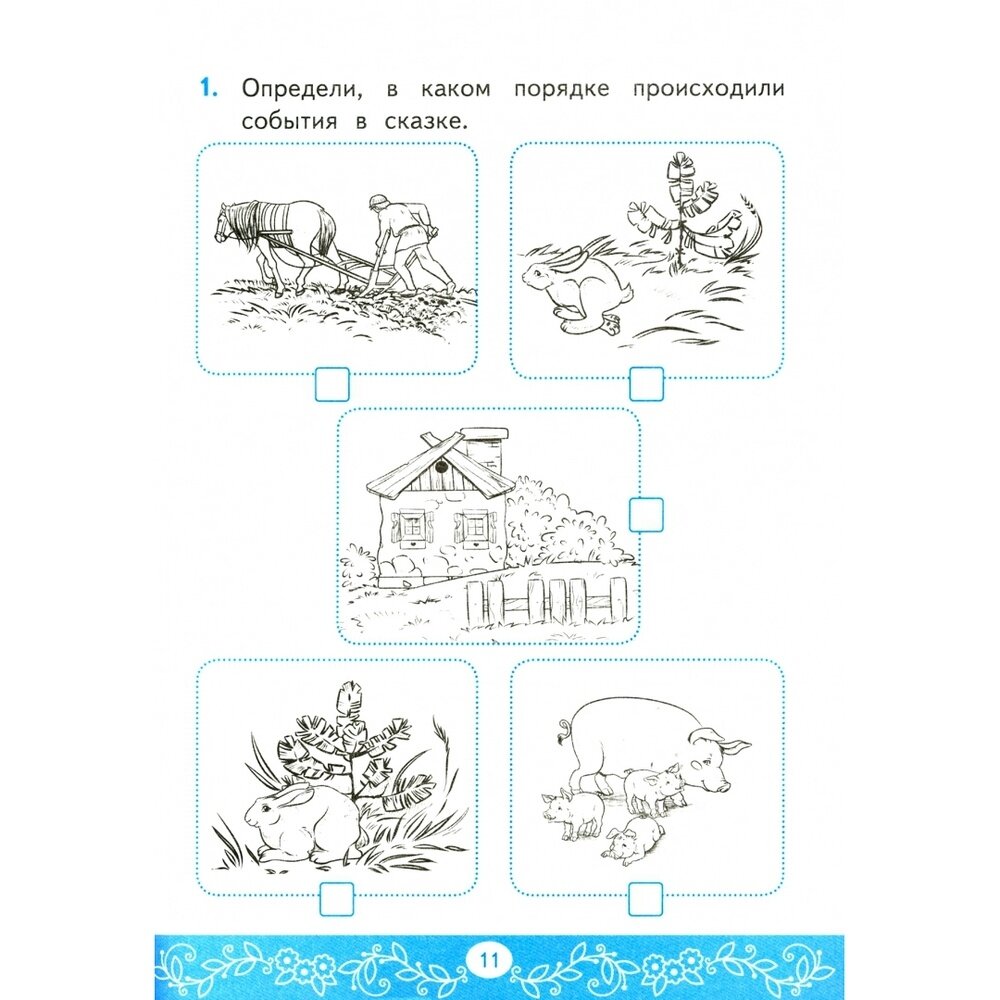 1. Определи, в каком порядке происходили события в сказке.

11