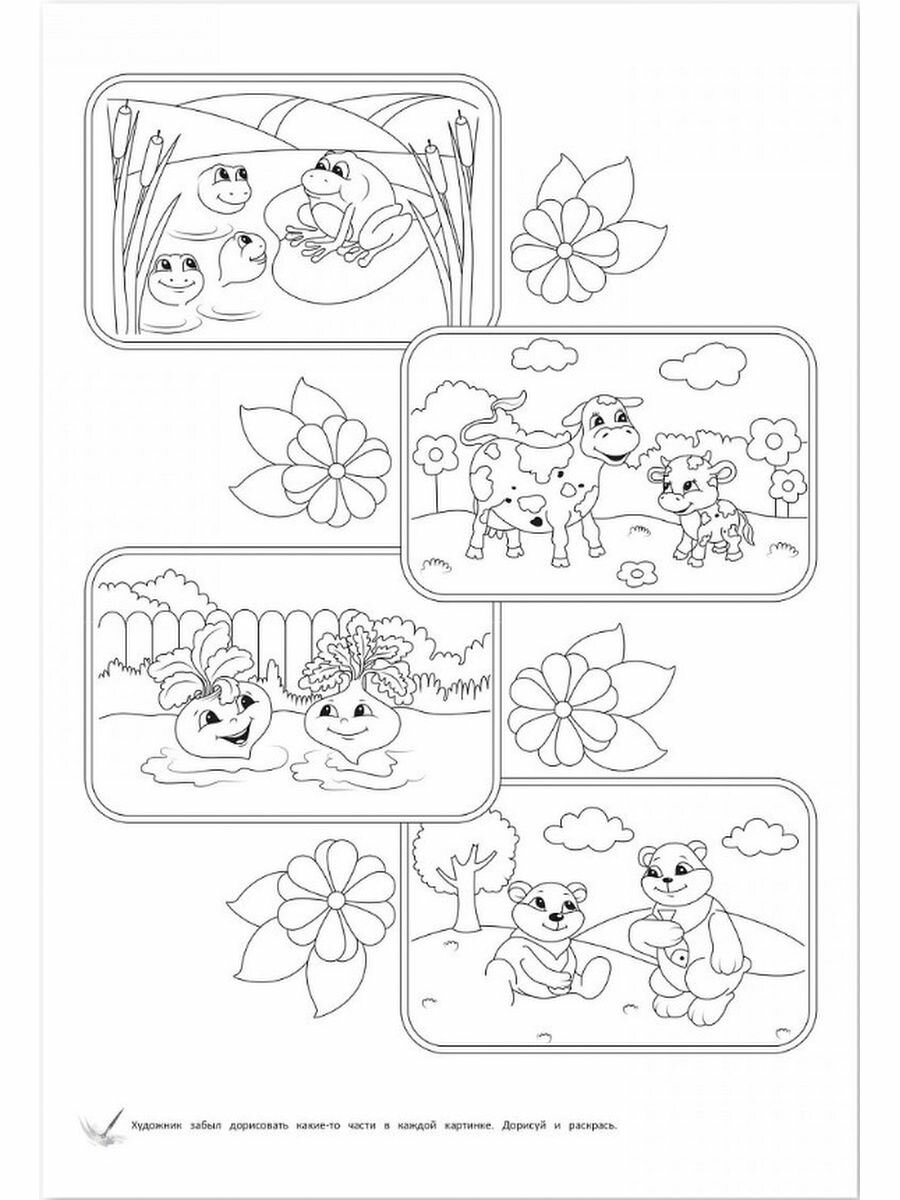 Художник забыл дорисовать какие-то части в каждой картинке. Дорисуй и раскрась.