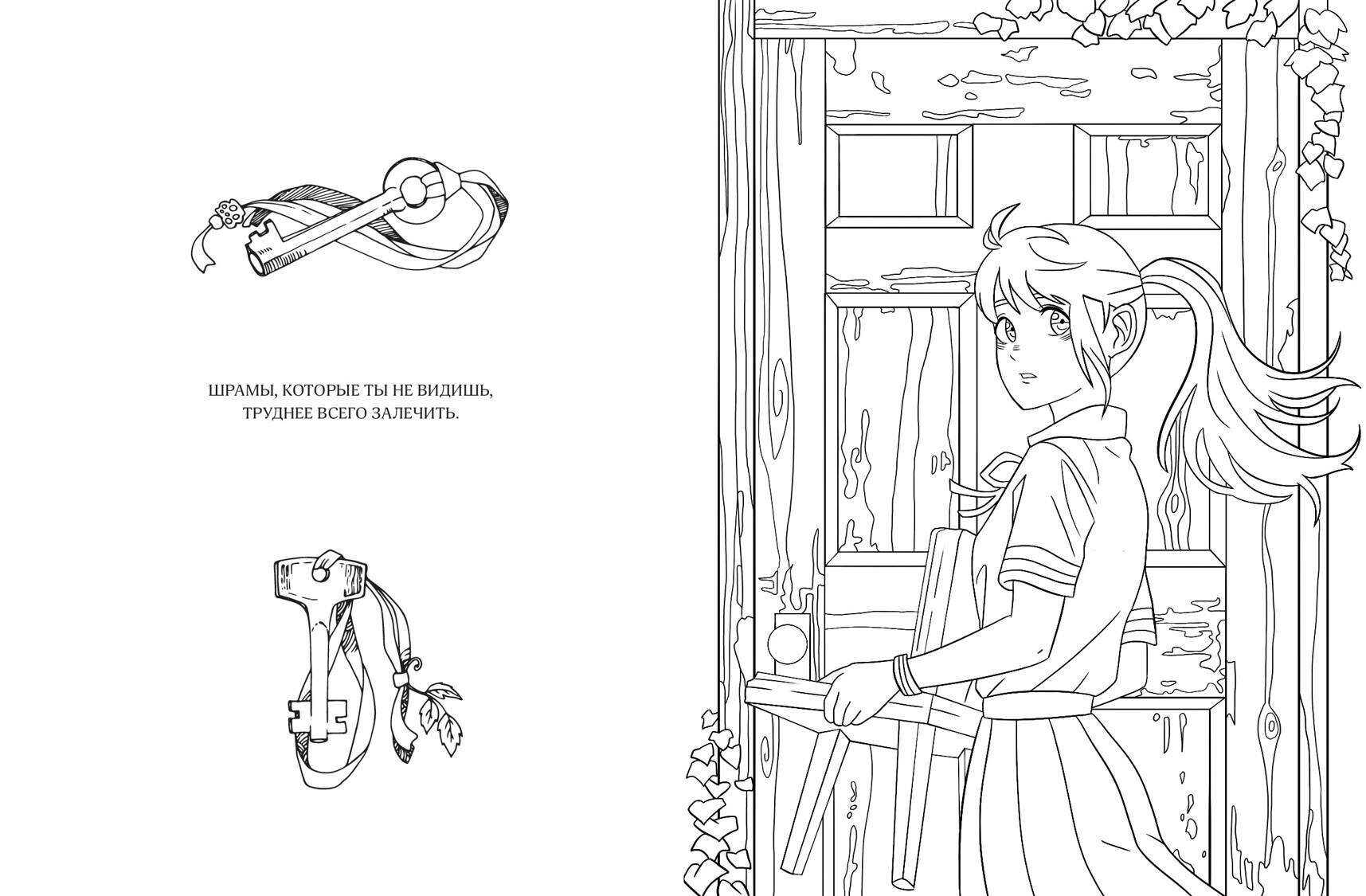 ШРАМЫ, КОТОРЫЕ ТЫ НЕ ВИДИШЬ, ТРУДНЕЕ ВСЕГО ЗАЛЕЧИТЬ.