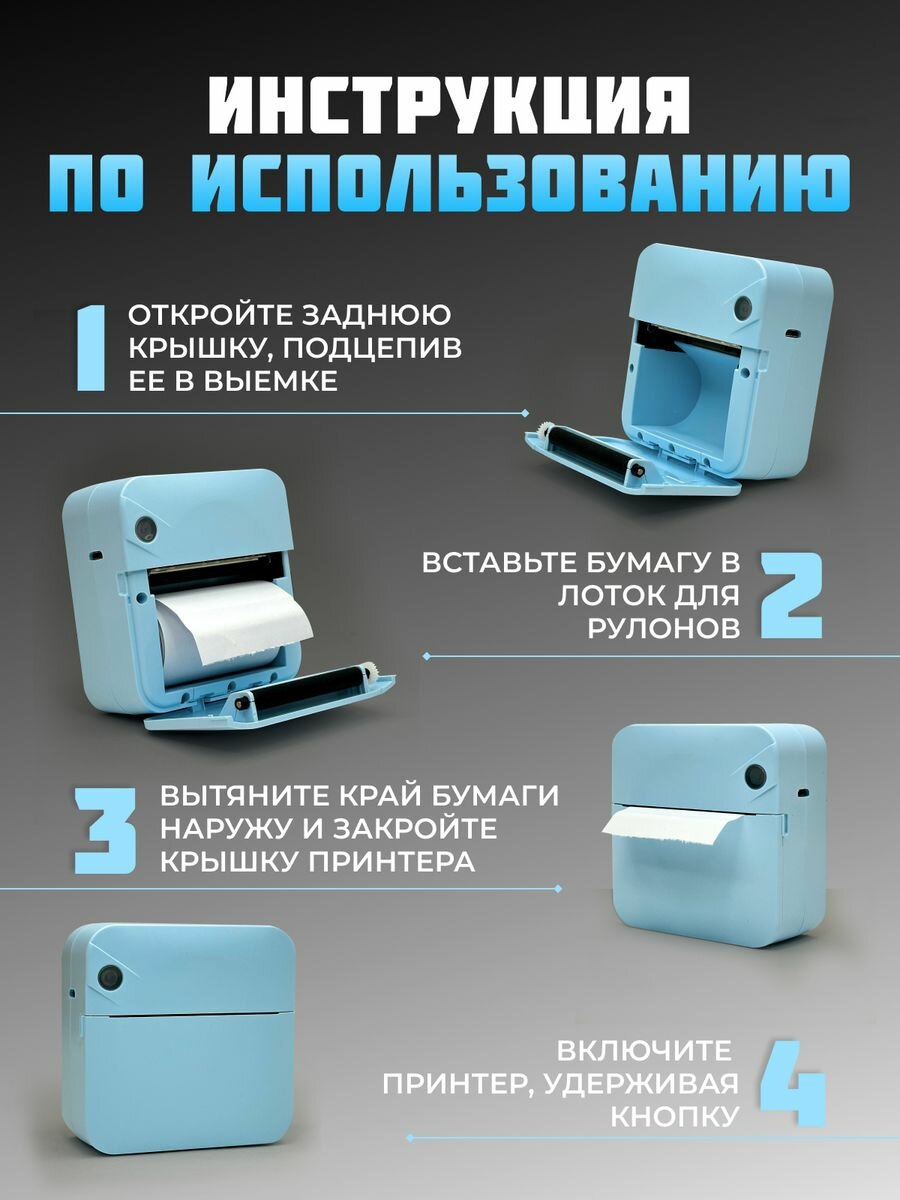 ИНСТРУКЦИЯ
ПО ИСПОЛЬЗОВАНИЮ

1 ОТКРОЙТЕ ЗАДНЮЮ КРЫШКУ, ПОДЦЕПИВ ЕЕ В ВЫЕМКЕ

ВСТАВЬТЕ БУМАГУ В ЛОТОК ДЛЯ РУЛОНОВ 2

3 ВЫТЯНИТЕ КРАЙ БУМАГИ НАРУЖУ И ЗАКРОЙТЕ КРЫШКУ ПРИНТЕРА

ВКЛЮЧИТЕ ПРИНТЕР, УДЕРЖИВАЯ КНОПКУ 4