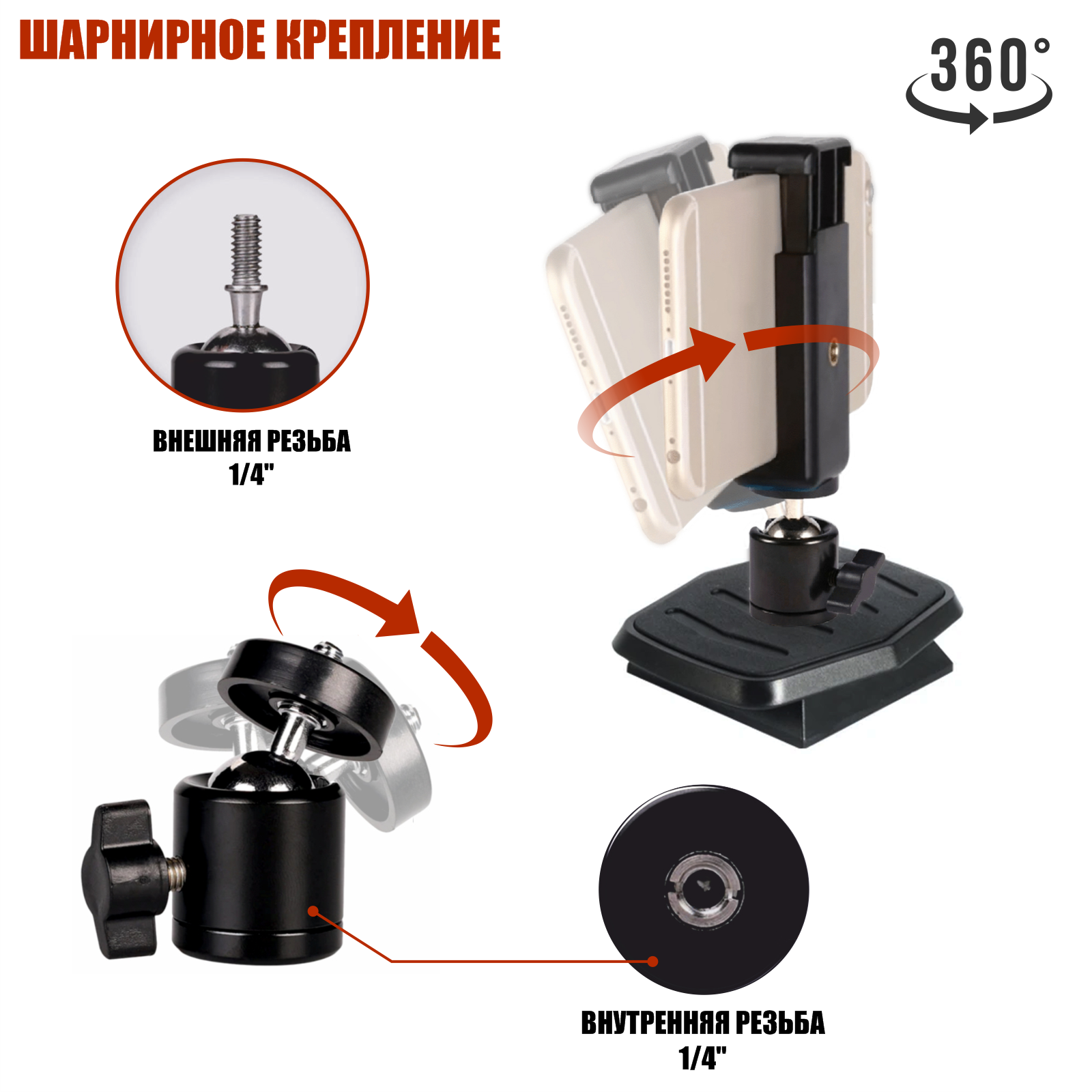 ШАРНИРНОЕ КРЕПЛЕНИЕ

360°

ВНЕШНЯЯ РЕЗЬБА
1/4"

ВНУТРЕННЯЯ РЕЗЬБА
1/4"