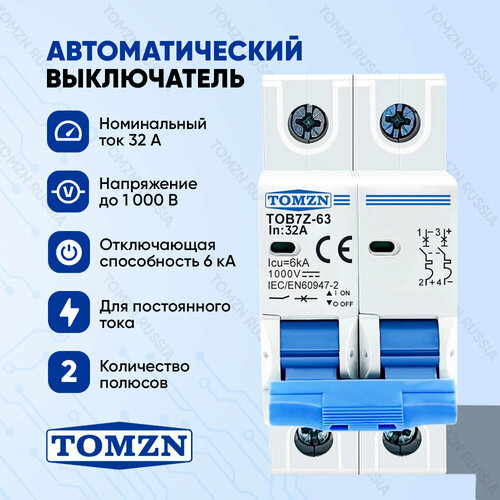 АВТОМАТИЧЕСКИЙ ВЫКЛЮЧАТЕЛЬ

Номинальный ток 32 А

Напряжение до 1 000 В

Отключающая способность 6 кА

Для постоянного тока

2 Количество полюсов

TOMZN

TOMZN
TOB7Z-63
In:32A
CE
Icu=6kA
1000V
IEC/EN60947-2
I ON
O OFF

1 3 +
2 + 4 −

TOMZN RUSSIA