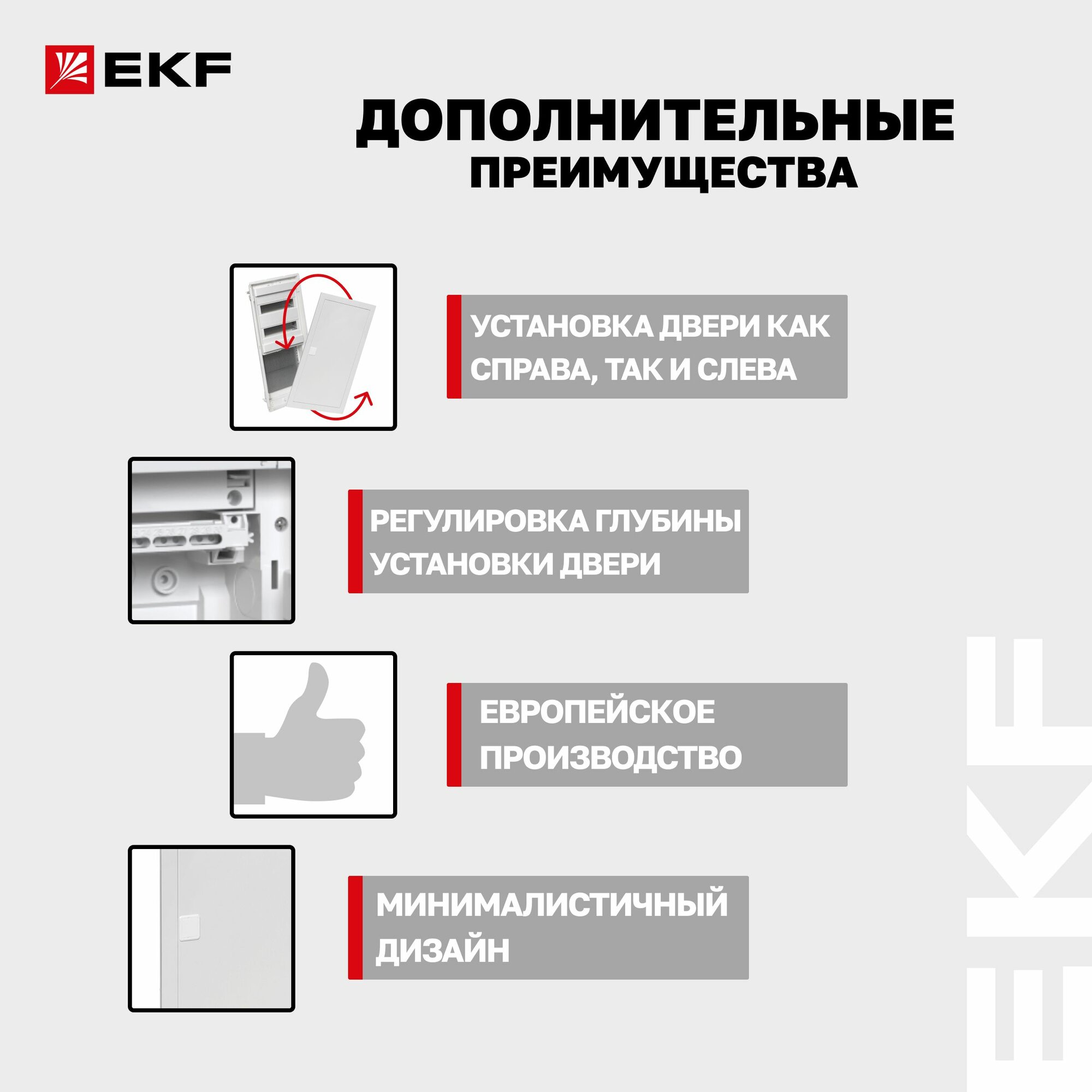 EKF

ДОПОЛНИТЕЛЬНЫЕ ПРЕИМУЩЕСТВА

УСТАНОВКА ДВЕРИ КАК СПРАВА, ТАК И СЛЕВА

РЕГУЛИРОВКА ГЛУБИНЫ УСТАНОВКИ ДВЕРИ

ЕВРОПЕЙСКОЕ ПРОИЗВОДСТВО

МИНИМАЛИСТИЧНЫЙ ДИЗАЙН

EKF