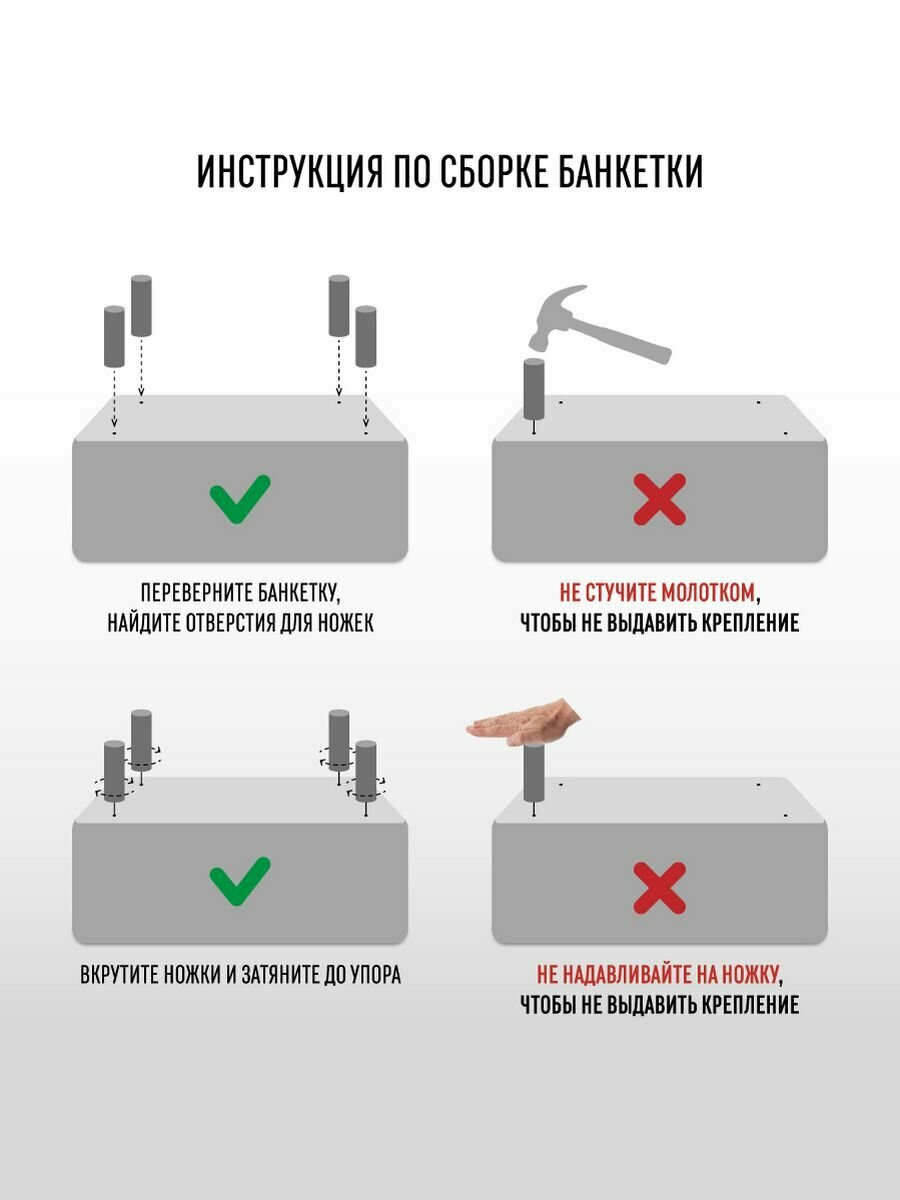 ИНСТРУКЦИЯ ПО СБОРКЕ БАНКЕТКИ

ПЕРЕВЕРНИТЕ БАНКЕТКУ,
НАЙДИТЕ ОТВЕРСТИЯ ДЛЯ НОЖЕК

НЕ СТУЧИТЕ МОЛОТКОМ,
ЧТОБЫ НЕ ВЫДАВИТЬ КРЕПЛЕНИЕ

ВКРУТИТЕ НОЖКИ И ЗАТЯНИТЕ ДО УПОРА

НЕ НАДАВЛИВАЙТЕ НА НОЖКУ,
ЧТОБЫ НЕ ВЫДАВИТЬ КРЕПЛЕНИЕ