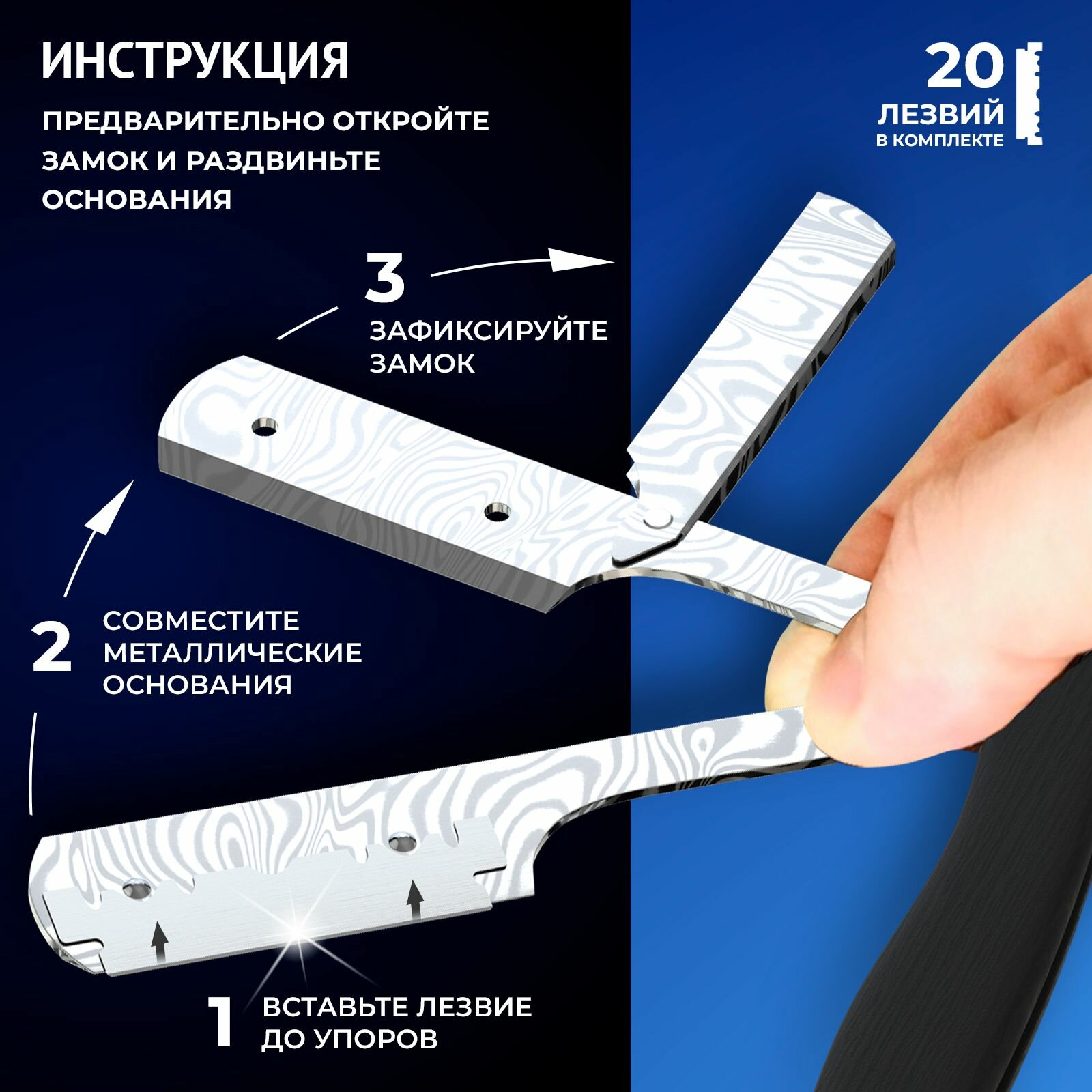 ИНСТРУКЦИЯ

ПРЕДВАРИТЕЛЬНО ОТКРОЙТЕ ЗАМОК И РАЗДВИНЬТЕ ОСНОВАНИЯ

20 ЛЕЗВИЙ В КОМПЛЕКТЕ

3 ЗАФИКСИРУЙТЕ ЗАМОК

2 СОВМЕСТИТЕ МЕТАЛЛИЧЕСКИЕ ОСНОВАНИЯ

1 ВСТАВЬТЕ ЛЕЗВИЕ ДО УПОРОВ