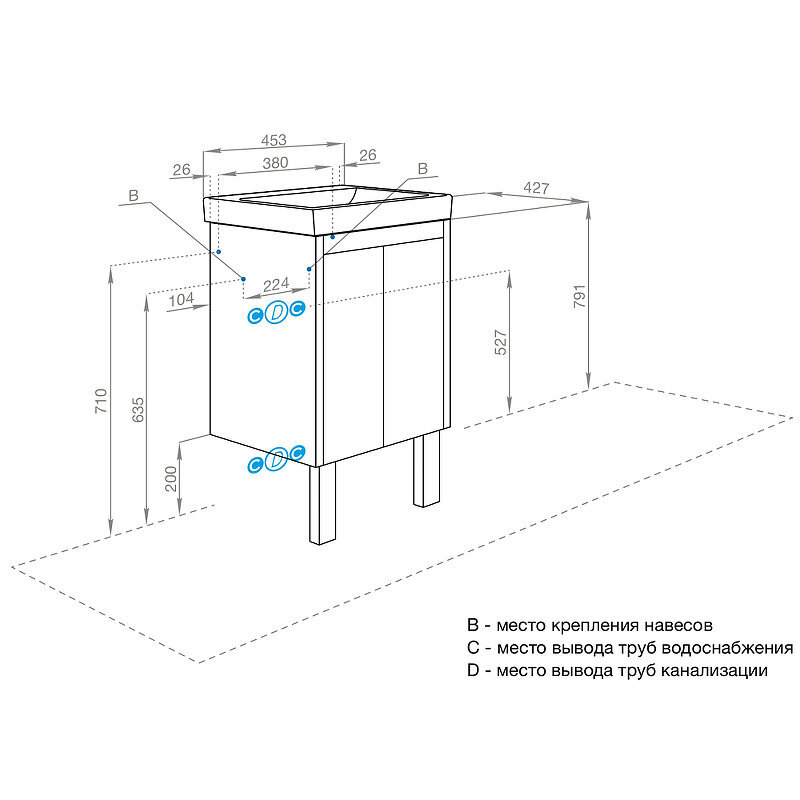 453
26
380
26
B
B
427
224
104
C D C
791
527
710
635
200
C D C

B - место крепления навесов
C - место вывода труб водоснабжения
D - место вывода труб канализации