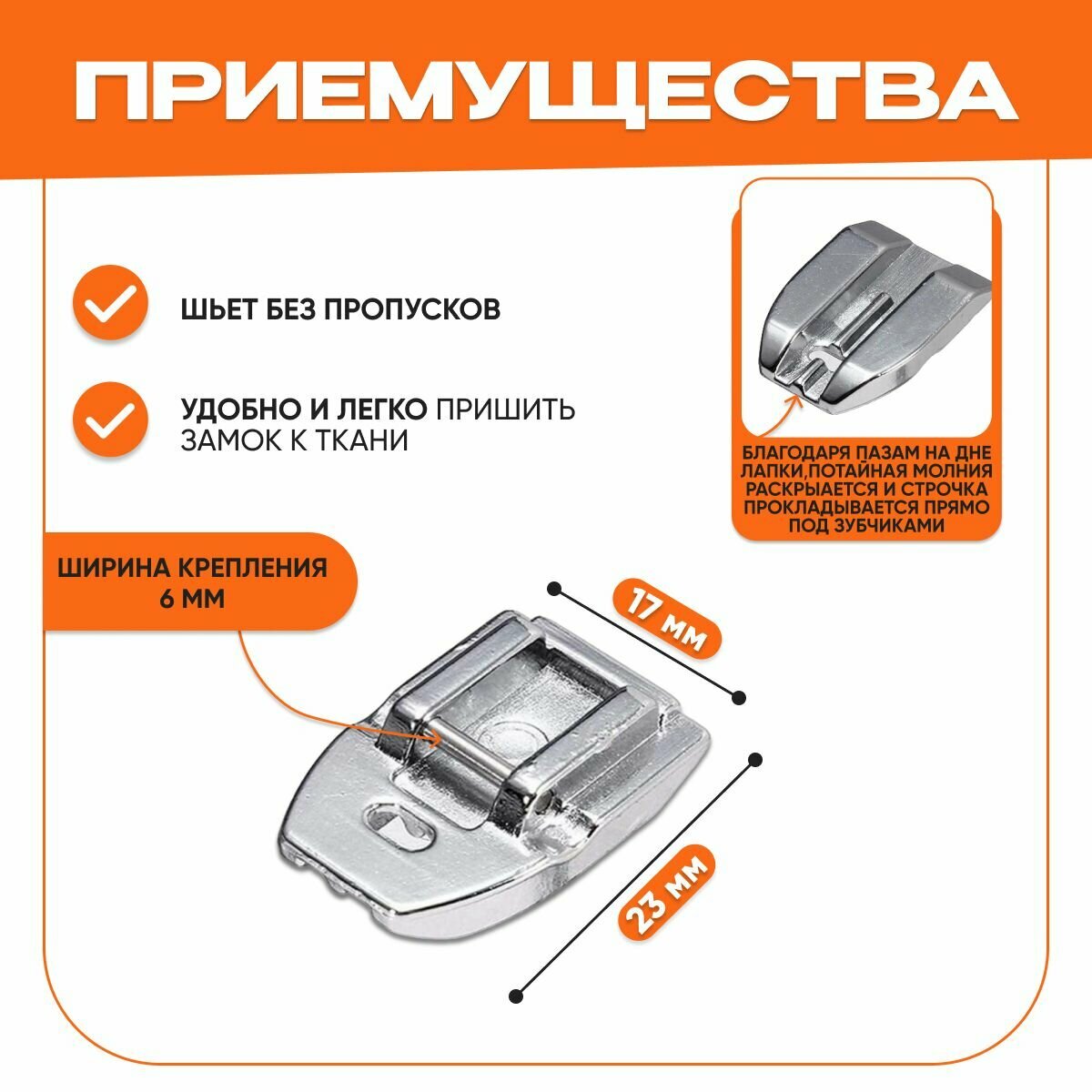 ПРИЕМУЩЕСТВА

ШЬЕТ БЕЗ ПРОПУСКОВ

УДОБНО И ЛЕГКО ПРИШИТЬ ЗАМОК К ТКАНИ

БЛАГОДАРЯ ПАЗАМ НА ДНЕ ЛАПКИ,ПОТАЙНАЯ МОЛНИЯ РАСКРЫАЕТСЯ И СТРОЧКА ПРОКЛАДЫВАЕТСЯ ПРЯМО ПОД ЗУБЧИКАМИ

ШИРИНА КРЕПЛЕНИЯ 6 ММ

17 мм

23 мм