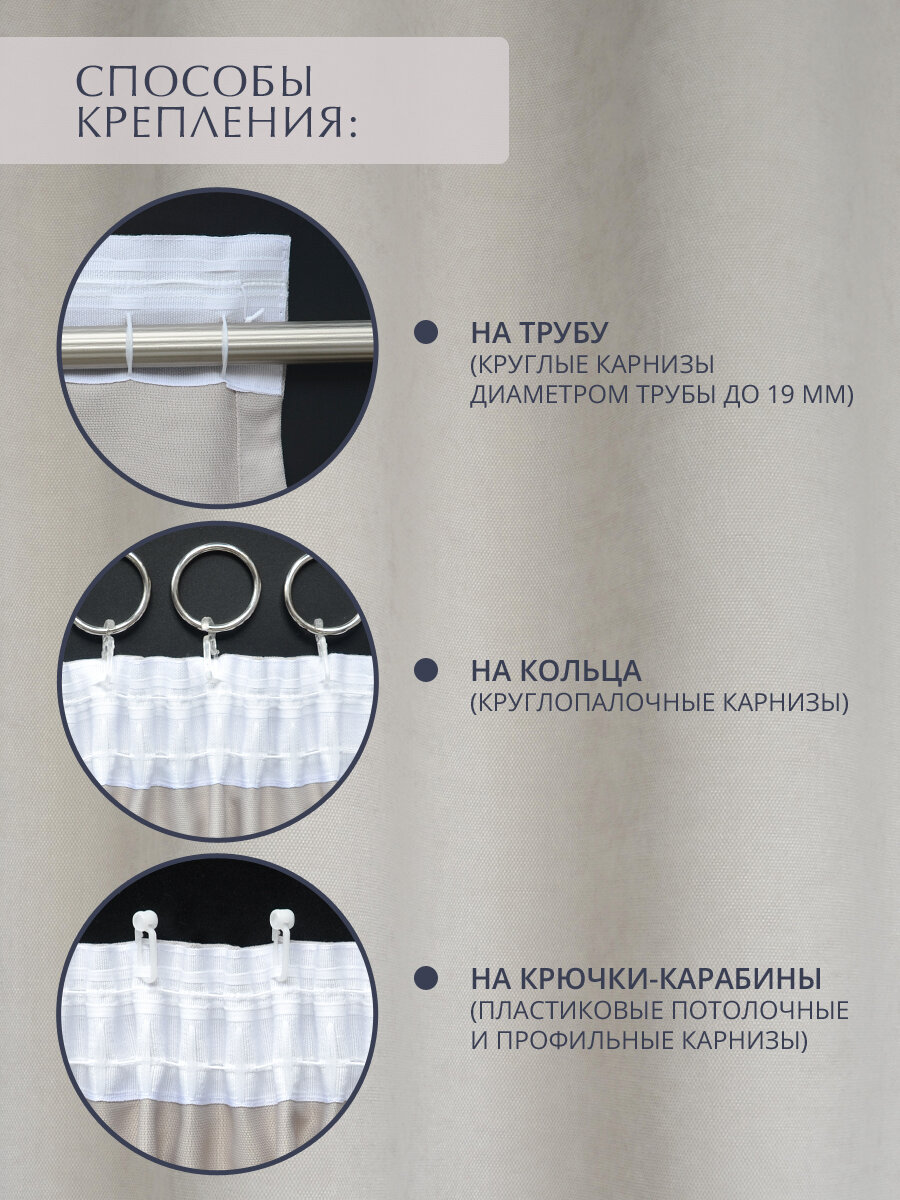 СПОСОБЫ КРЕПЛЕНИЯ:

НА ТРУБУ
(КРУГЛЫЕ КАРНИЗЫ ДИАМЕТРОМ ТРУБЫ ДО 19 ММ)

НА КОЛЬЦА
(КРУГЛОПАЛОЧНЫЕ КАРНИЗЫ)

НА КРЮЧКИ-КАРАБИНЫ
(ПЛАСТИКОВЫЕ ПОТОЛОЧНЫЕ И ПРОФИЛЬНЫЕ КАРНИЗЫ)