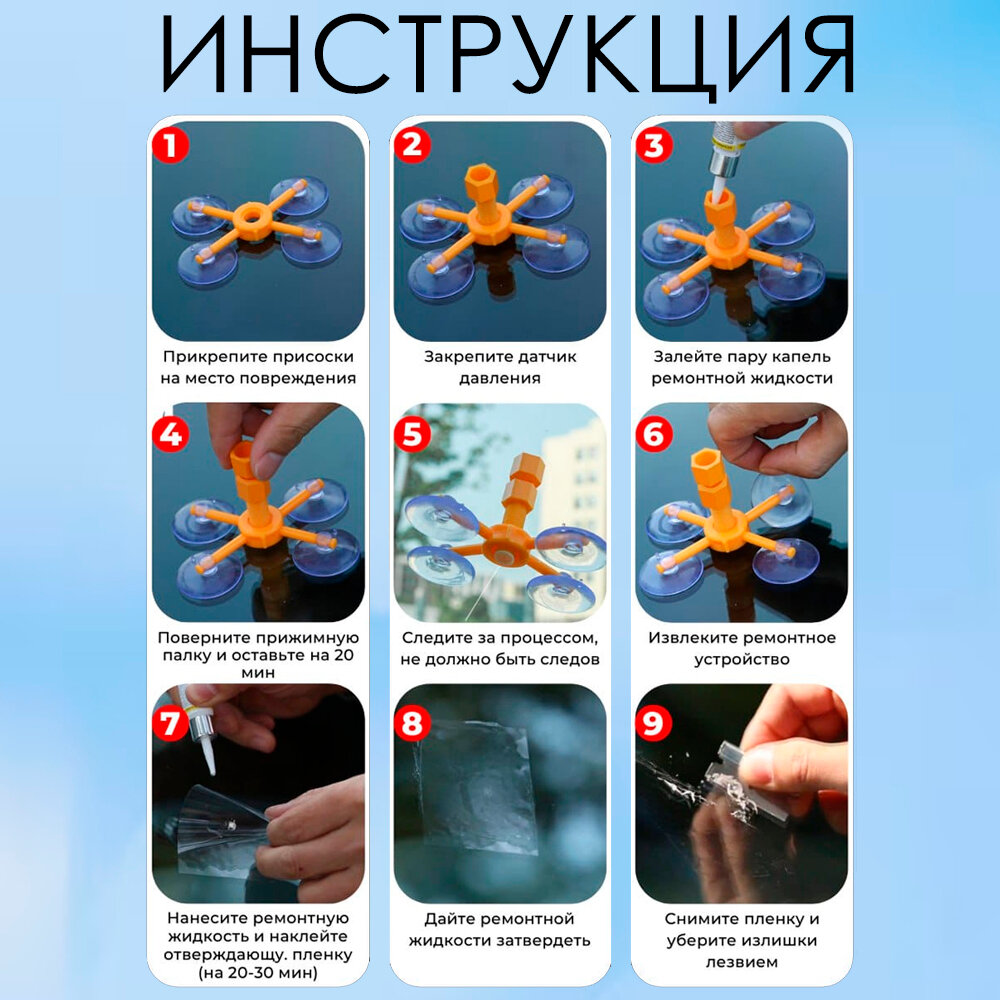 ИНСТРУКЦИЯ

1
Прикрепите присоски на место повреждения

2
Закрепите датчик давления

3
Залейте пару капель ремонтной жидкости

4
Поверните прижимную палку и оставьте на 20 мин

5
Следите за процессом, не должно быть следов

6
Извлеките ремонтное устройство

7
Нанесите ремонтную жидкость и наклейте отверждающу. пленку (на 20-30 мин)

8
Дайте ремонтной жидкости затвердеть

9
Снимите пленку и уберите излишки лезвием