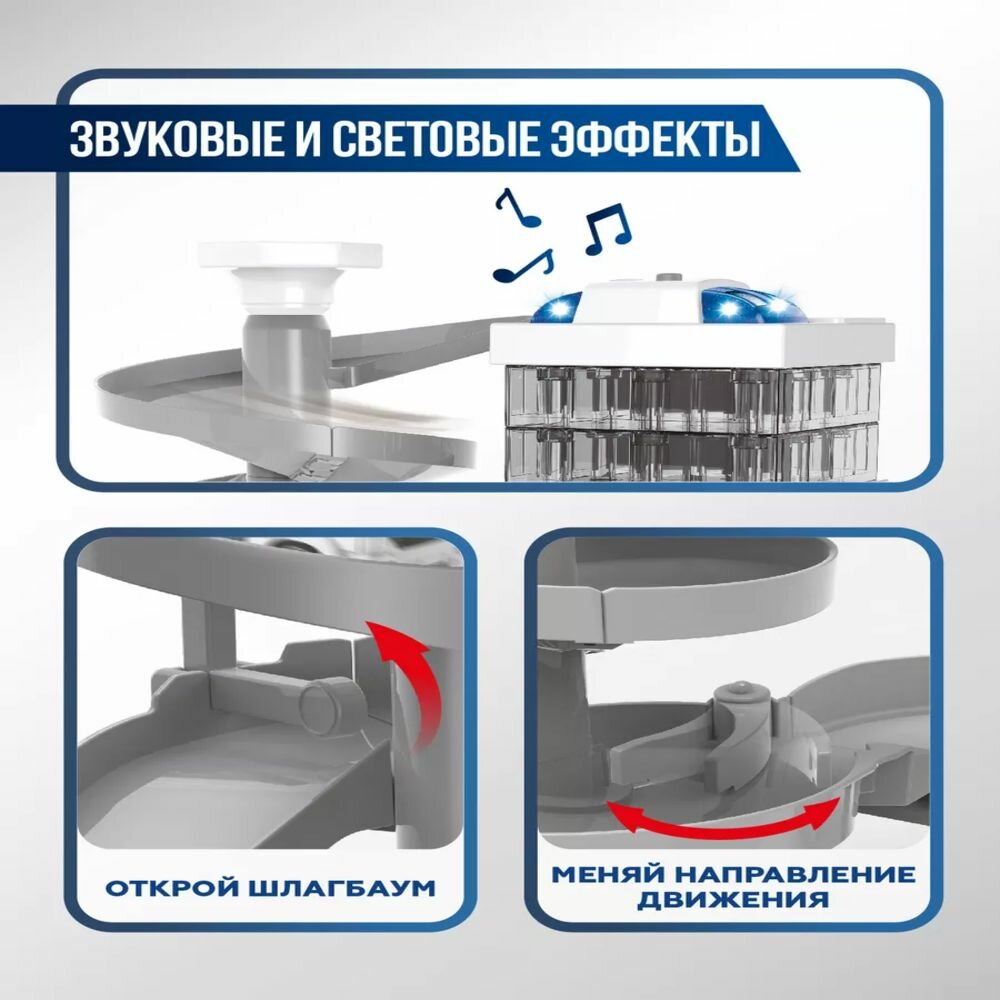 ЗВУКОВЫЕ И СВЕТОВЫЕ ЭФФЕКТЫ

ОТКРОЙ ШЛАГБАУМ

МЕНЯЙ НАПРАВЛЕНИЕ ДВИЖЕНИЯ