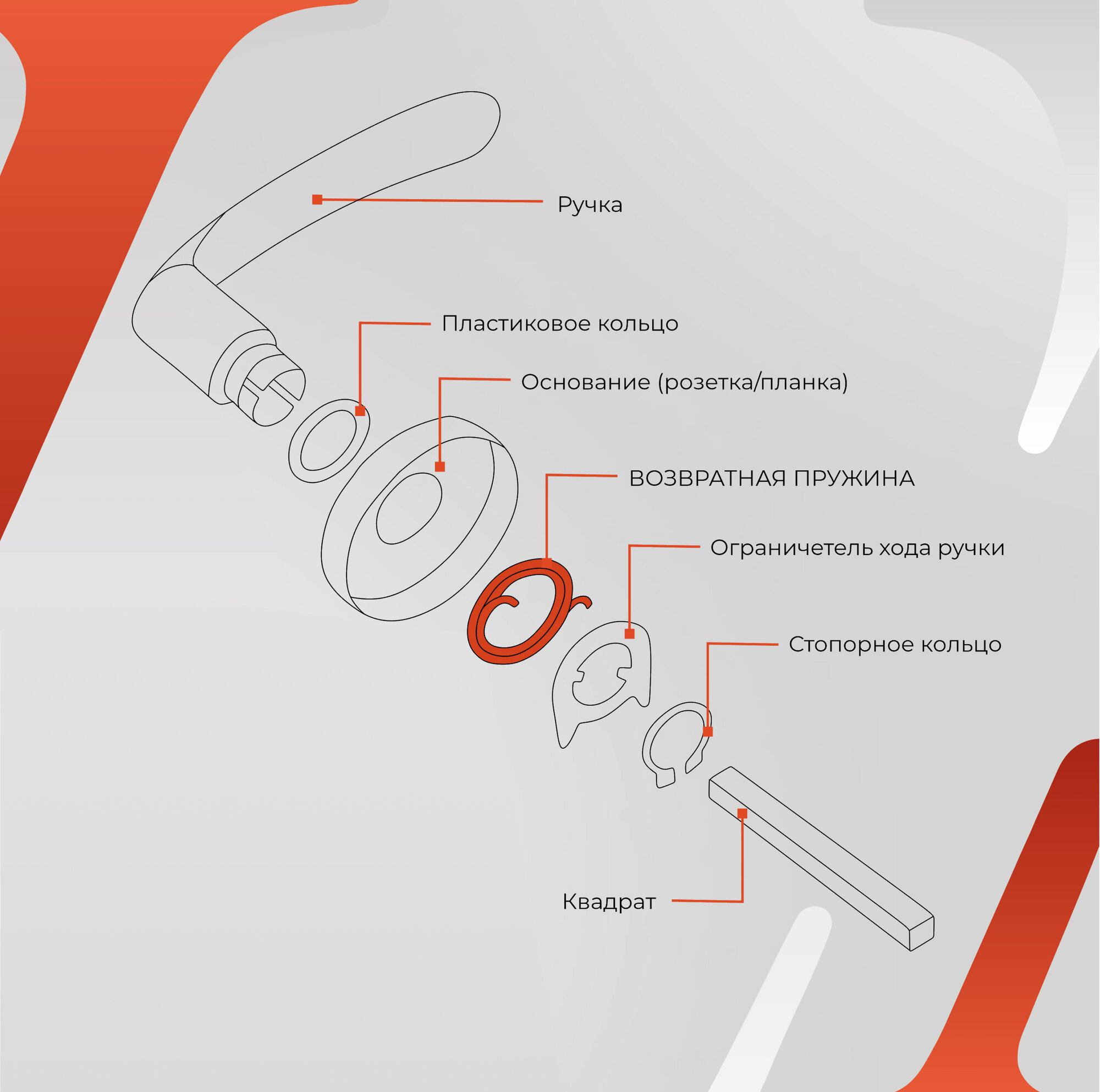 Ручка

Пластиковое кольцо

Основание (розетка/планка)

ВОЗВРАТНАЯ ПРУЖИНА

Ограничетель хода ручки

Стопорное кольцо

Квадрат