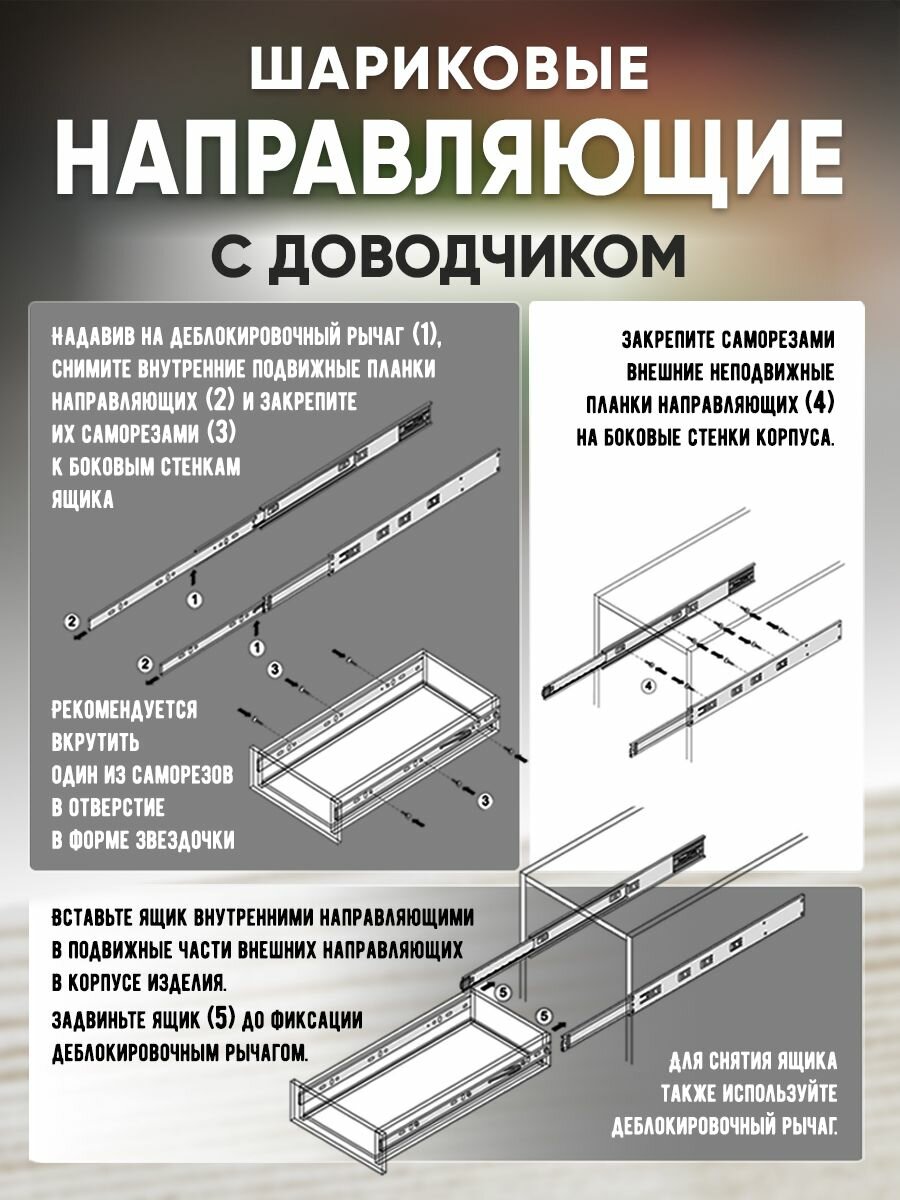 ШАРИКОВЫЕ
НАПРАВЛЯЮЩИЕ
С ДОВОДЧИКОМ

НАДАВИВ НА ДЕБЛОКИРОВОЧНЫЙ РЫЧАГ (1), СНИМИТЕ ВНУТРЕННИЕ ПОДВИЖНЫЕ ПЛАНКИ НАПРАВЛЯЮЩИХ (2) И ЗАКРЕПИТЕ ИХ САМОРЕЗАМИ (3) К БОКОВЫМ СТЕНКАМ ЯЩИКА

2
1
2
1
3
3

РЕКОМЕНДУЕТСЯ ВКРУТИТЬ ОДИН ИЗ САМОРЕЗОВ В ОТВЕРСТИЕ В ФОРМЕ ЗВЕЗДОЧКИ

ЗАКРЕПИТЕ САМОРЕЗАМИ ВНЕШНИЕ НЕПОДВИЖНЫЕ ПЛАНКИ НАПРАВЛЯЮЩИХ (4) НА БОКОВЫЕ СТЕНКИ КОРПУСА.

4

ВСТАВЬТЕ ЯЩИК ВНУТРЕННИМИ НАПРАВЛЯЮЩИМИ В ПОДВИЖНЫЕ ЧАСТИ ВНЕШНИХ НАПРАВЛЯЮЩИХ В КОРПУСЕ ИЗДЕЛИЯ.

ЗАДВИНЬТЕ ЯЩИК (5) ДО ФИКСАЦИИ ДЕБЛОКИРОВОЧНЫМ РЫЧАГОМ.

5
5

ДЛЯ СНЯТИЯ ЯЩИКА ТАКЖЕ ИСПОЛЬЗУЙТЕ ДЕБЛОКИРОВОЧНЫЙ РЫЧАГ.