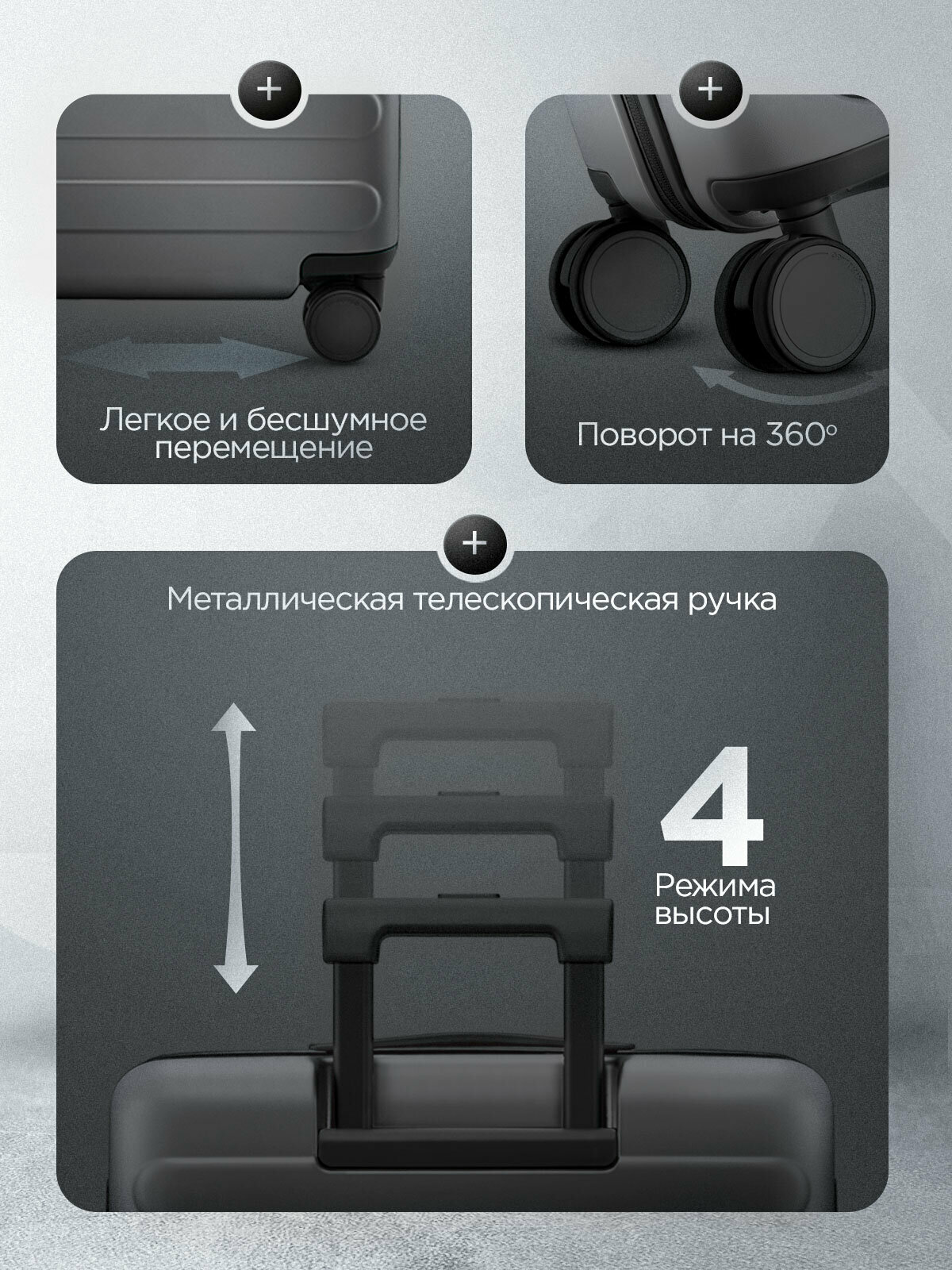 +

Легкое и бесшумное перемещение

+

Поворот на 360°

+

Металлическая телескопическая ручка

4
Режима высоты