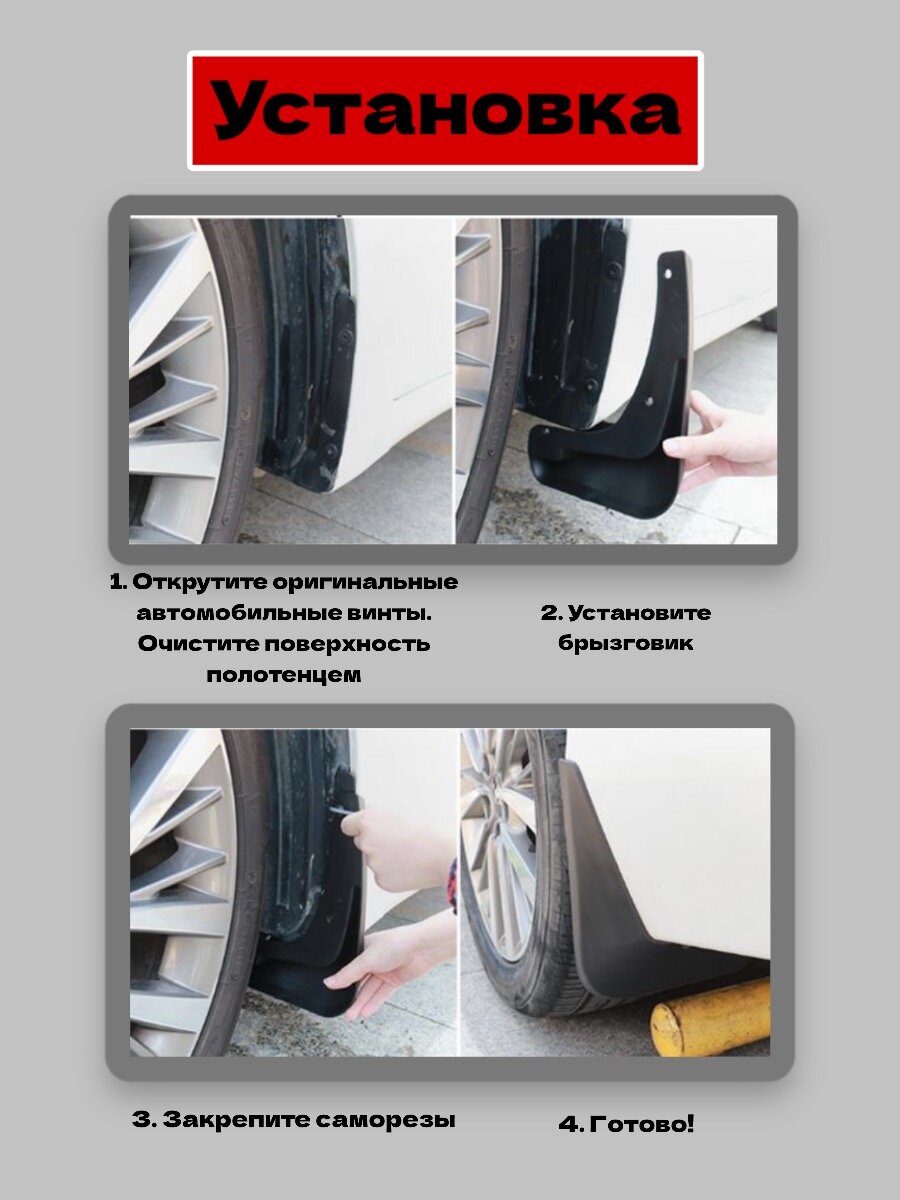 Установка

1. Открутите оригинальные автомобильные винты. Очистите поверхность полотенцем

2. Установите брызговик

3. Закрепите саморезы

4. Готово!