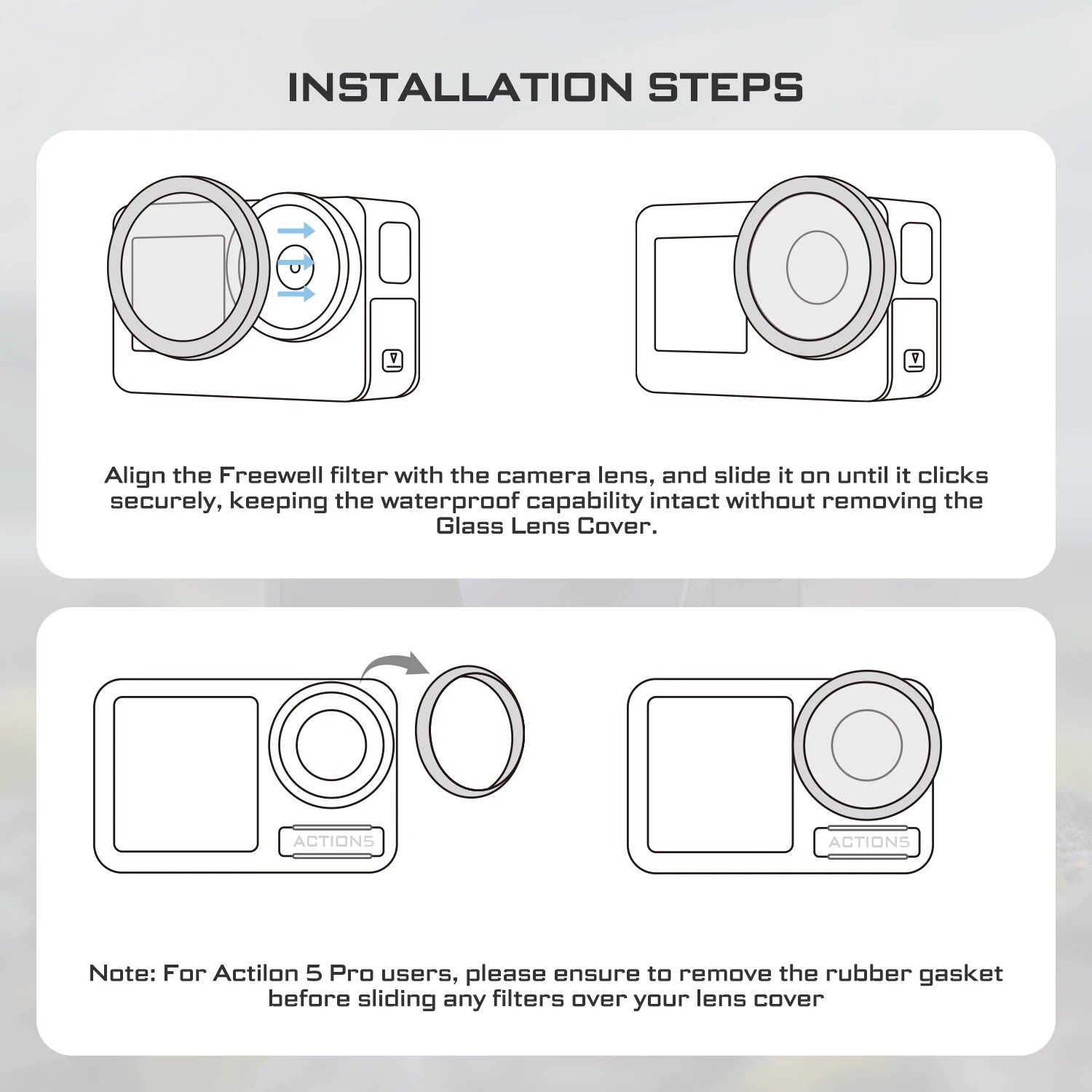 INSTALLATION STEPS

Align the Freewell filter with the camera lens, and slide it on until it clicks securely, keeping the waterproof capability intact without removing the Glass Lens Cover.

ACTION5

ACTION5

Note: For Actilon 5 Pro users, please ensure to remove the rubber gasket before sliding any filters over your lens cover