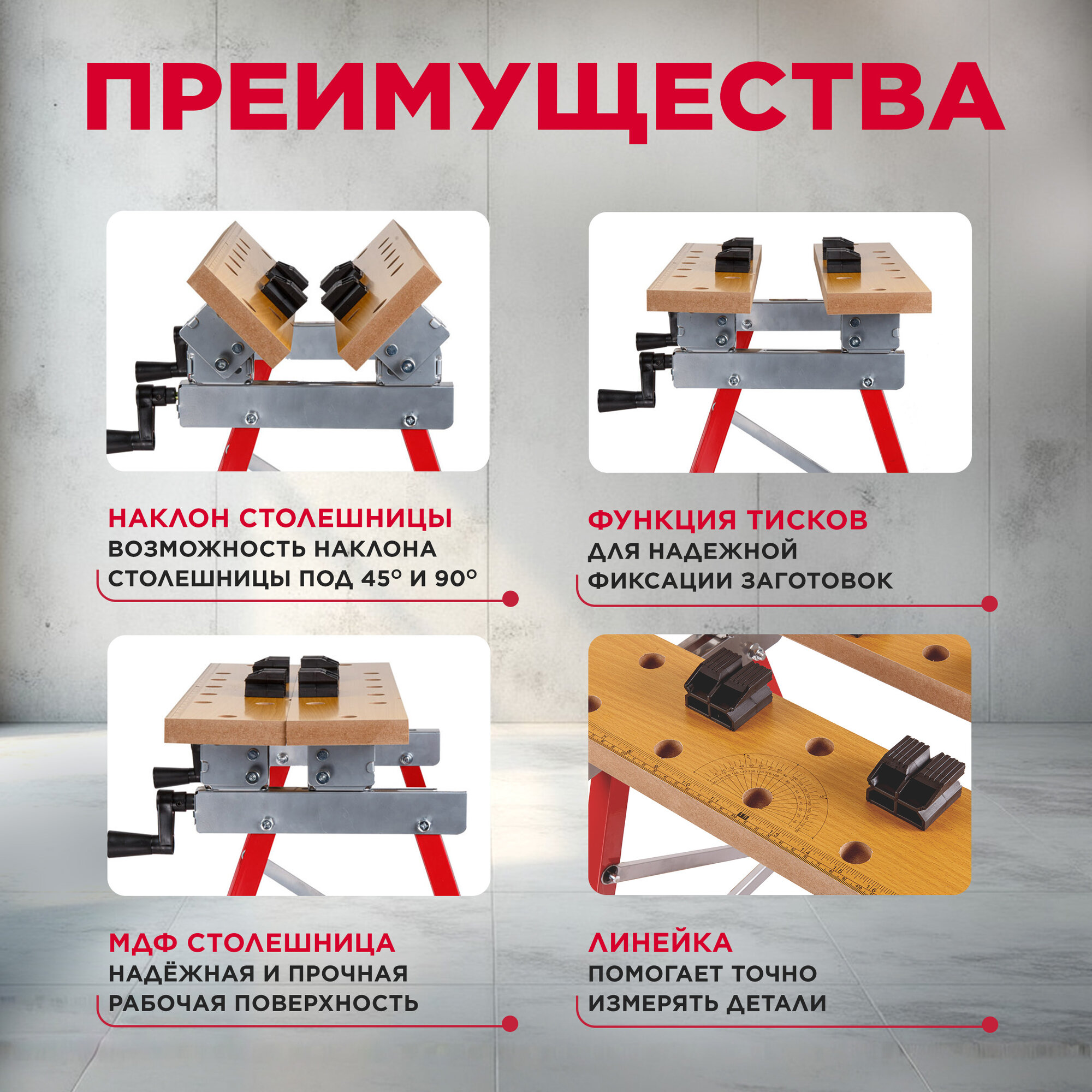 ПРЕИМУЩЕСТВА

НАКЛОН СТОЛЕШНИЦЫ
ВОЗМОЖНОСТЬ НАКЛОНА СТОЛЕШНИЦЫ ПОД 45° И 90°

ФУНКЦИЯ ТИСКОВ
ДЛЯ НАДЕЖНОЙ ФИКСАЦИИ ЗАГОТОВОК

МДФ СТОЛЕШНИЦА
НАДЁЖНАЯ И ПРОЧНАЯ РАБОЧАЯ ПОВЕРХНОСТЬ

ЛИНЕЙКА
ПОМОГАЕТ ТОЧНО ИЗМЕРЯТЬ ДЕТАЛИ