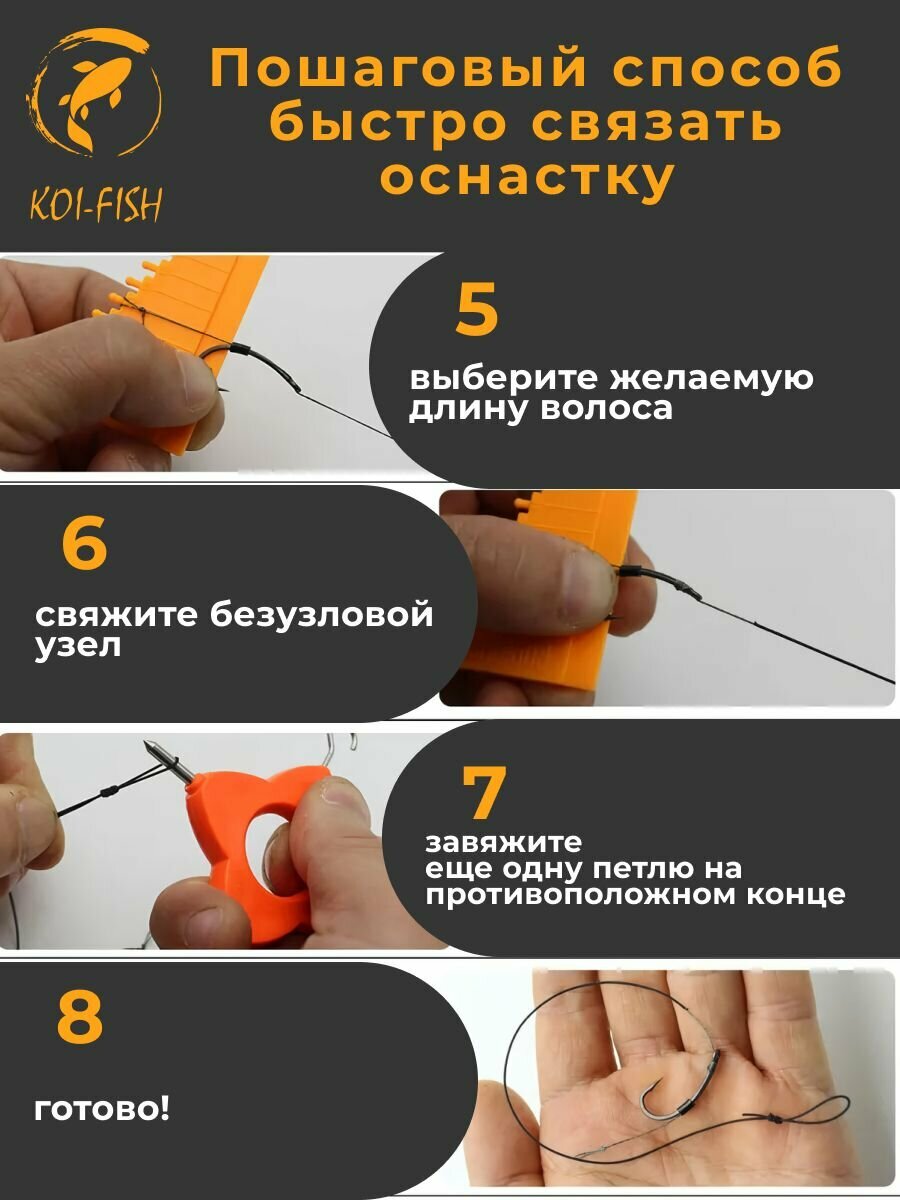 KOI-FISH

Пошаговый способ быстро связать оснастку

5

выберите желаемую длину волоса

6

свяжите безузловой узел

7

завяжите еще одну петлю на противоположном конце

8

готово!