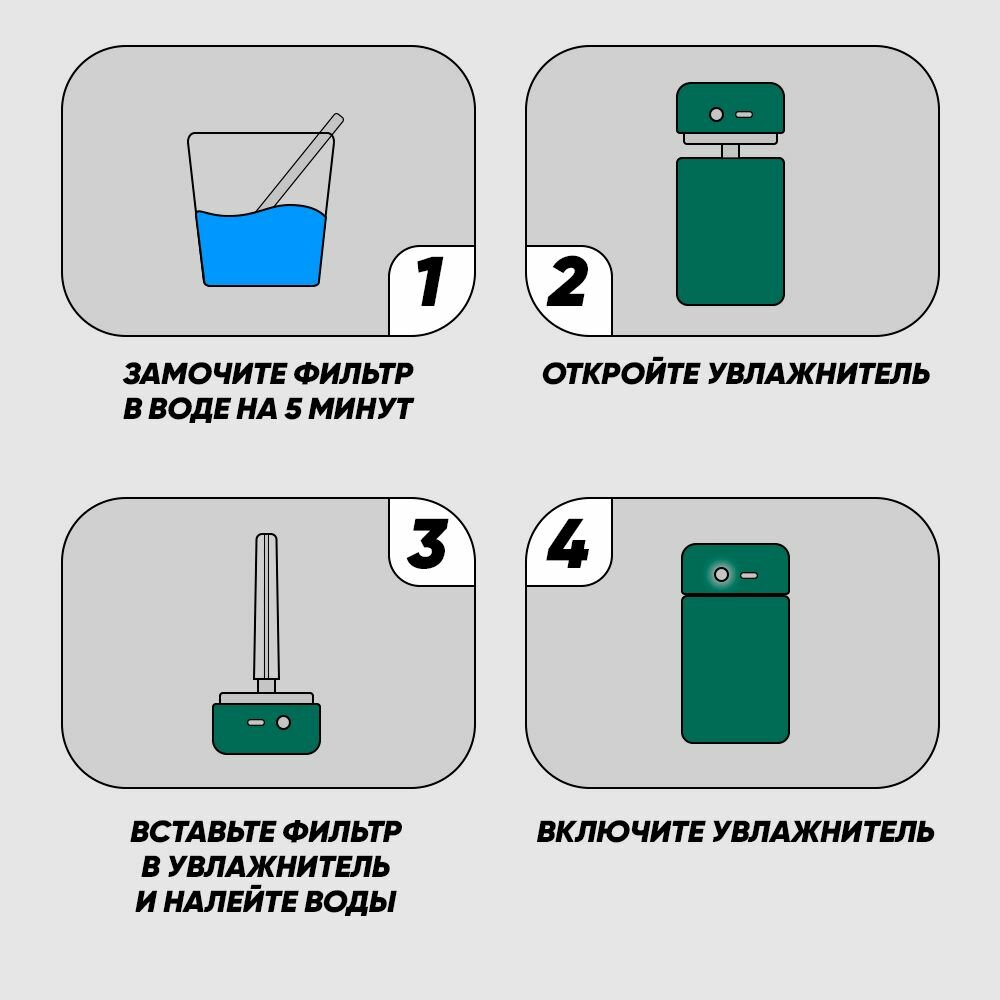 1

ЗАМОЧИТЕ ФИЛЬТР В ВОДЕ НА 5 МИНУТ

2

ОТКРОЙТЕ УВЛАЖНИТЕЛЬ

3

ВСТАВЬТЕ ФИЛЬТР В УВЛАЖНИТЕЛЬ И НАЛЕЙТЕ ВОДЫ

4

ВКЛЮЧИТЕ УВЛАЖНИТЕЛЬ