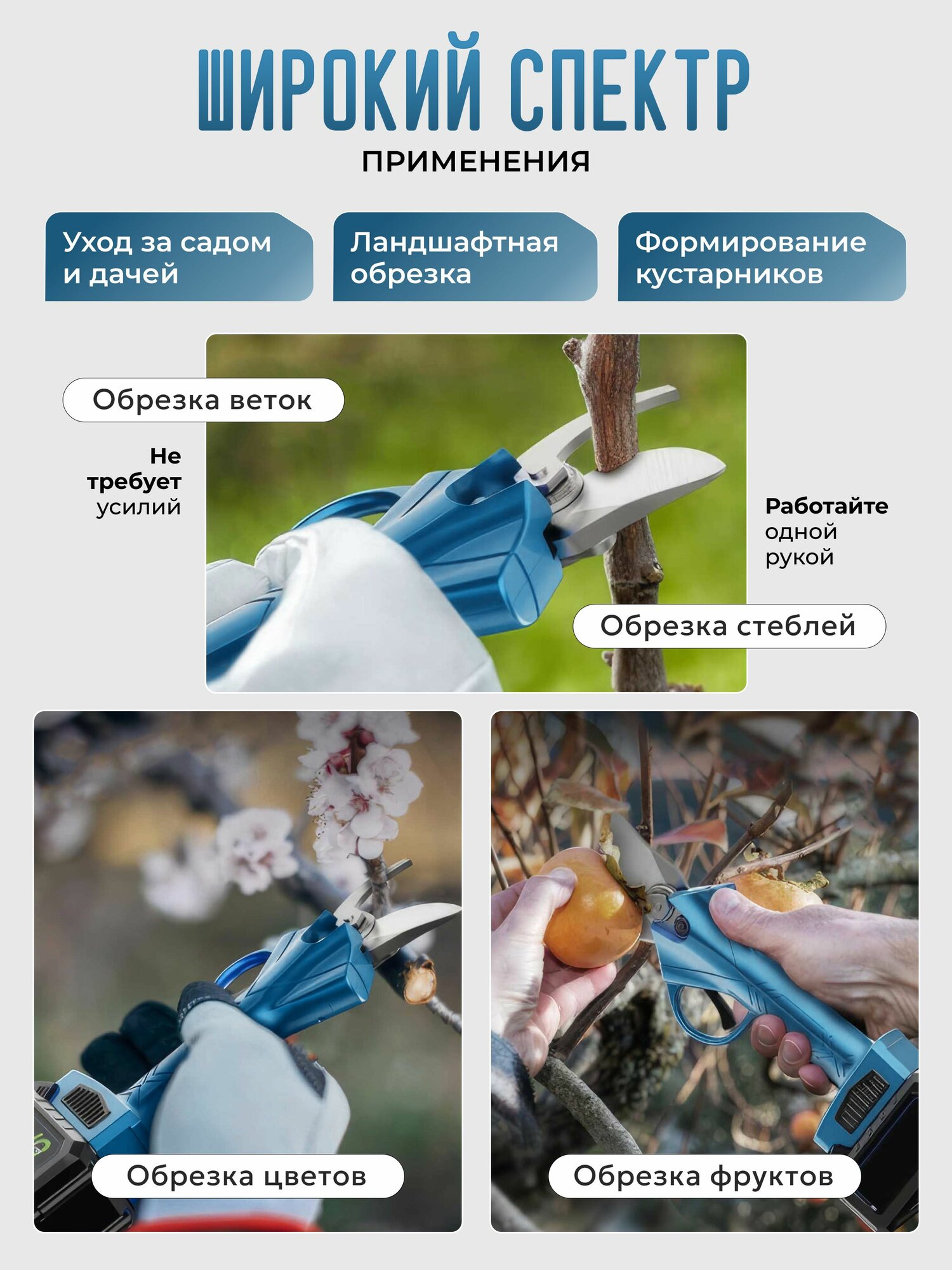 ШИРОКИЙ СПЕКТР
ПРИМЕНЕНИЯ

Уход за садом и дачей

Ландшафтная обрезка

Формирование кустарников

Обрезка веток

Не требует усилий

Работайте одной рукой

Обрезка стеблей

Обрезка цветов

Обрезка фруктов