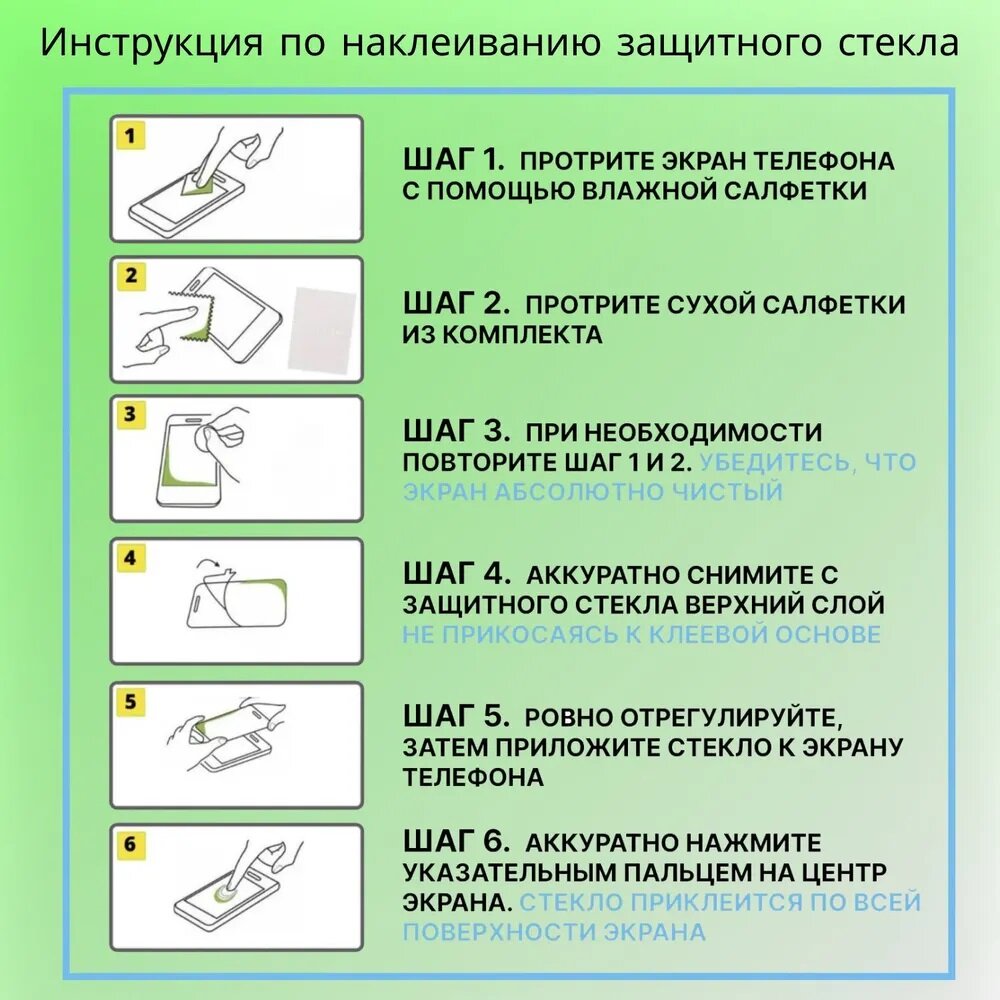 Инструкция по наклеиванию защитного стекла

1

ШАГ 1. ПРОТРИТЕ ЭКРАН ТЕЛЕФОНА С ПОМОЩЬЮ ВЛАЖНОЙ САЛФЕТКИ

2

ШАГ 2. ПРОТРИТЕ СУХОЙ САЛФЕТКИ ИЗ КОМПЛЕКТА

3

ШАГ 3. ПРИ НЕОБХОДИМОСТИ ПОВТОРИТЕ ШАГ 1 И 2. УБЕДИТЕСЬ, ЧТО ЭКРАН АБСОЛЮТНО ЧИСТЫЙ

4

ШАГ 4. АККУРАТНО СНИМИТЕ С ЗАЩИТНОГО СТЕКЛА ВЕРХНИЙ СЛОЙ НЕ ПРИКОСАЯСЬ К КЛЕЕВОЙ ОСНОВЕ

5

ШАГ 5. РОВНО ОТРЕГУЛИРУЙТЕ, ЗАТЕМ ПРИЛОЖИТЕ СТЕКЛО К ЭКРАНУ ТЕЛЕФОНА

6

ШАГ 6. АККУРАТНО НАЖМИТЕ УКАЗАТЕЛЬНЫМ ПАЛЬЦЕМ НА ЦЕНТР ЭКРАНА. СТЕКЛО ПРИКЛЕИТСЯ ПО ВСЕЙ ПОВЕРХНОСТИ ЭКРАНА