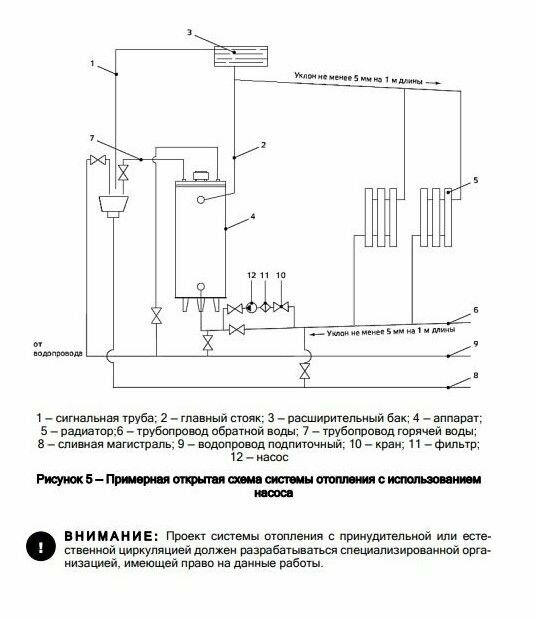 3

1

Уклон не менее 5 мм на 1 м длины

7

2

5

4

12 11 10

6

Уклон не менее 5 мм на 1 м длины

от водопровода

9

8

1 – сигнальная труба; 2 – главный стояк; 3 – расширительный бак; 4 – аппарат; 5 – радиатор;6 – трубопровод обратной воды; 7 – трубопровод горячей воды; 8 – сливная магистраль; 9 – водопровод подпиточный; 10 – кран; 11 – фильтр; 12 – насос

Рисунок 5 – Примерная открытая схема системы отопления с использованием насоса

!

ВНИМАНИЕ: Проект системы отопления с принудительной или естественной циркуляцией должен разрабатываться специализированной организацией, имеющей право на данные работы.