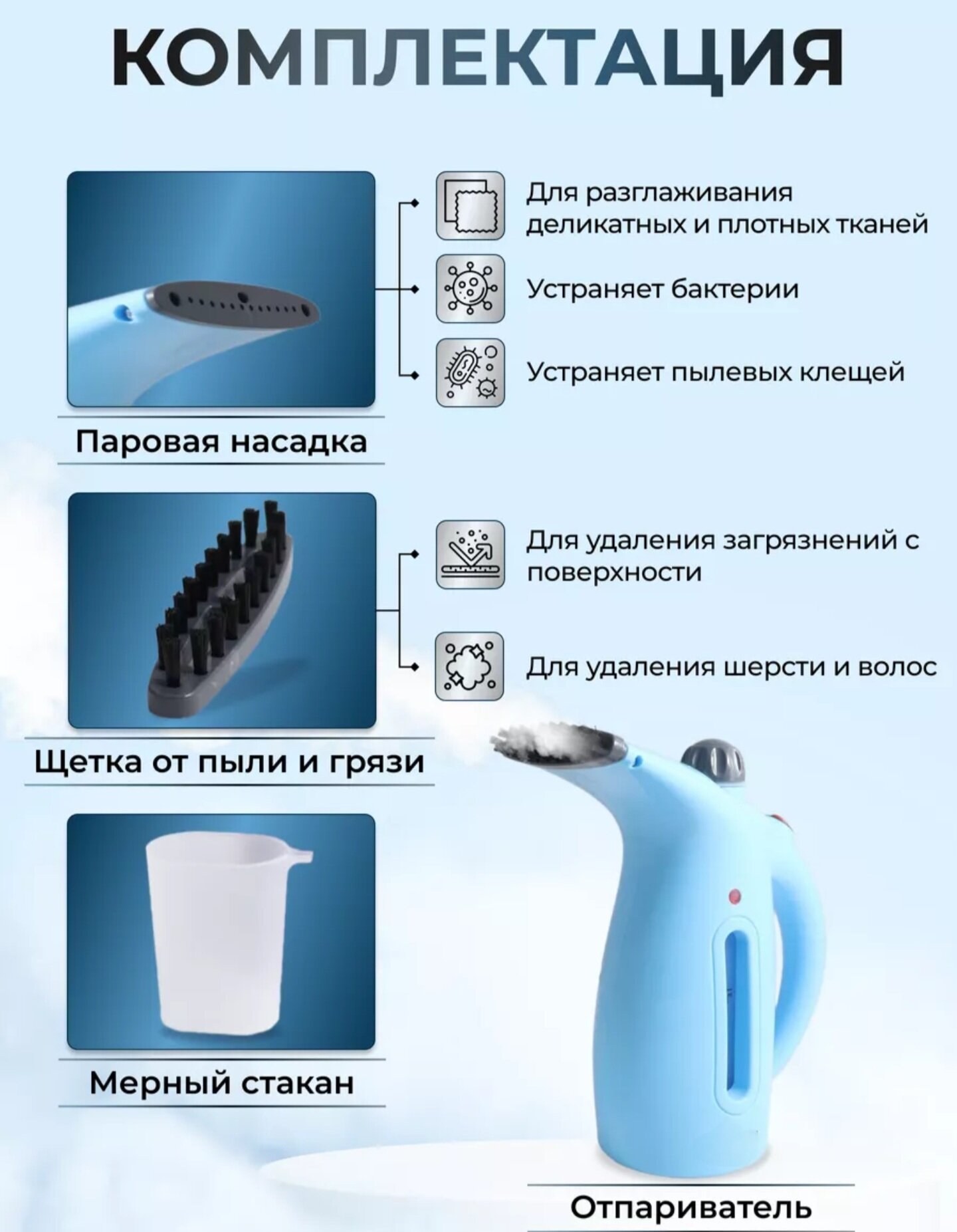 КОМПЛЕКТАЦИЯ

Для разглаживания деликатных и плотных тканей

Устраняет бактерии

Устраняет пылевых клещей

Паровая насадка

Для удаления загрязнений с поверхности

Для удаления шерсти и волос

Щетка от пыли и грязи

Мерный стакан

Отпариватель