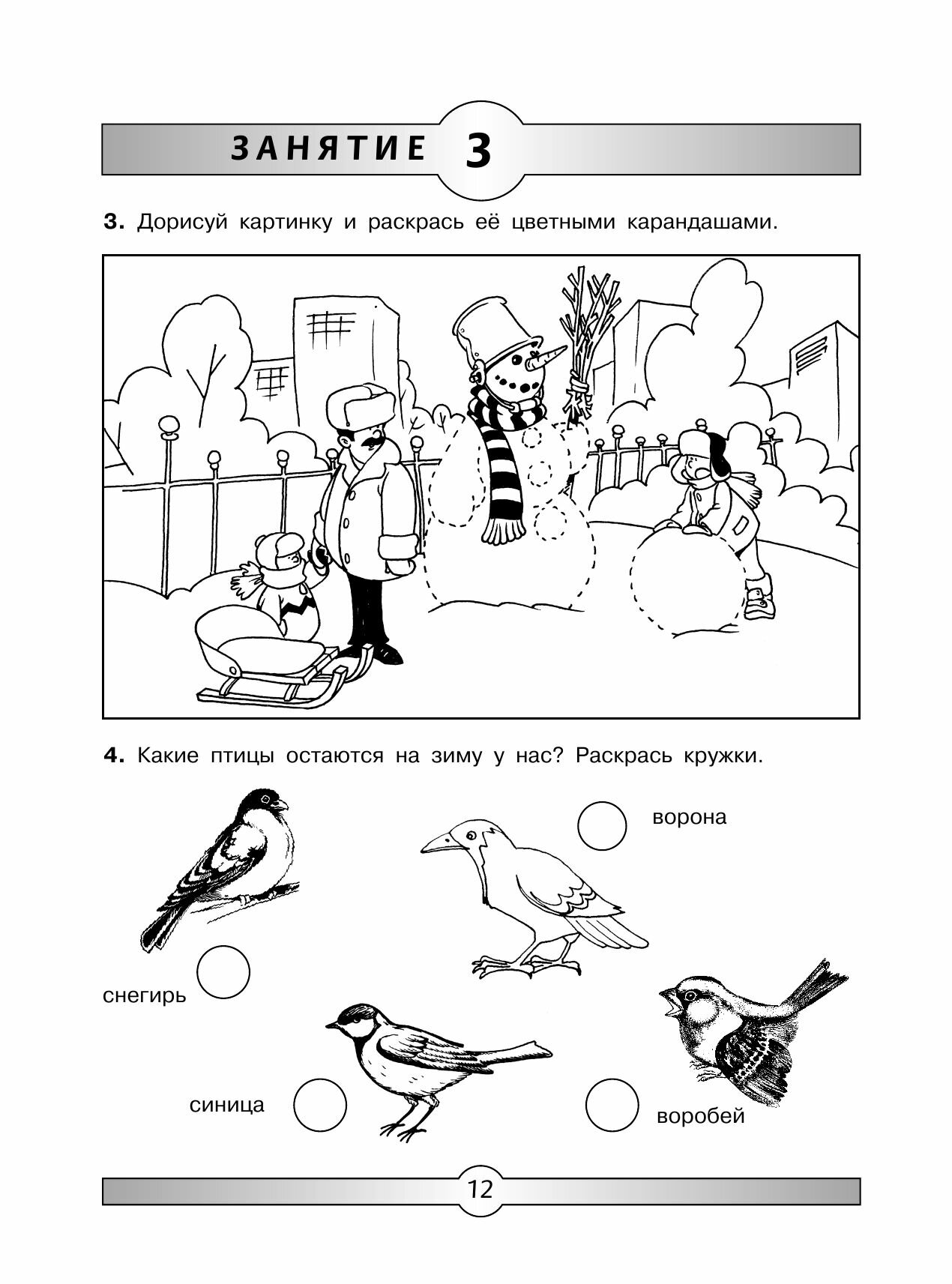 ЗАНЯТИЕ 3

**3.** Дорисуй картинку и раскрась её цветными карандашами.

**4.** Какие птицы остаются на зиму у нас? Раскрась кружки.

ворона

снегирь

синица

воробей

12