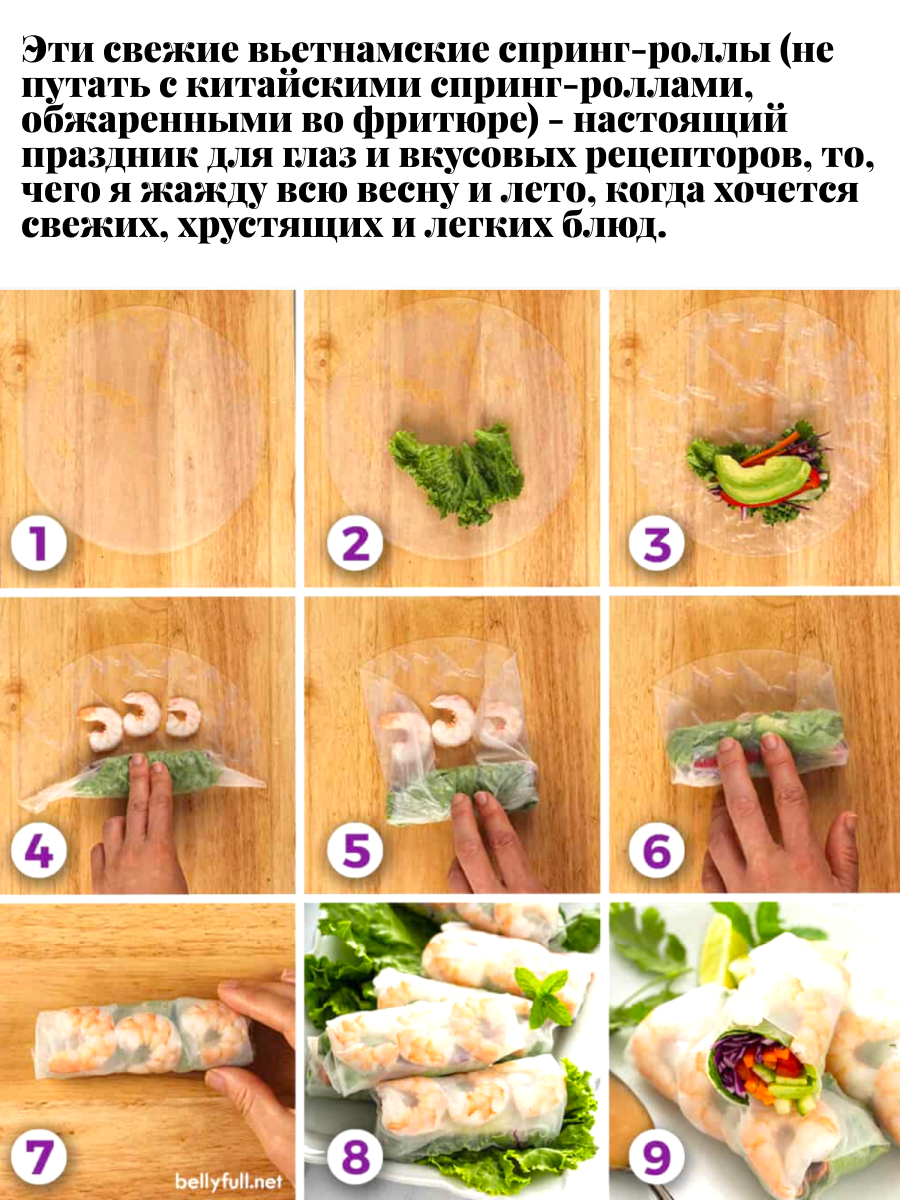 Эти свежие вьетнамские спринг-роллы (не путать с китайскими спринг-роллами, обжаренными во фритюре) - настоящий праздник для глаз и вкусовых рецепторов, то, чего я жажду всю весну и лето, когда хочется свежих, хрустящих и легких блюд.

1
2
3
4
5
6
7
bellyfull.net
8
9