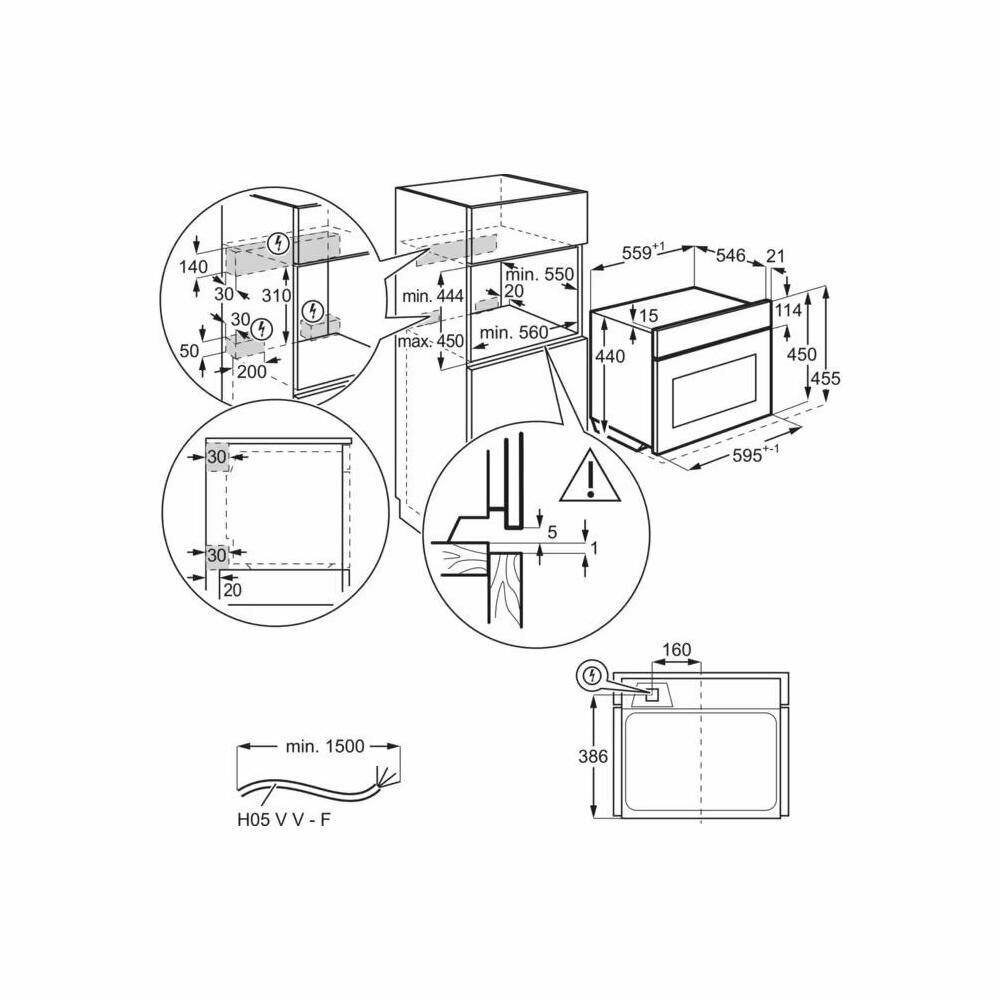 140
30
310
30
50
200
min. 444
max. 450
min. 550
20
min. 560
$559^{+1}$
546
21
15
114
440
450
455
$595^{+-1}$
30
30
20
5
1
160
386
min. 1500
H05 V V - F