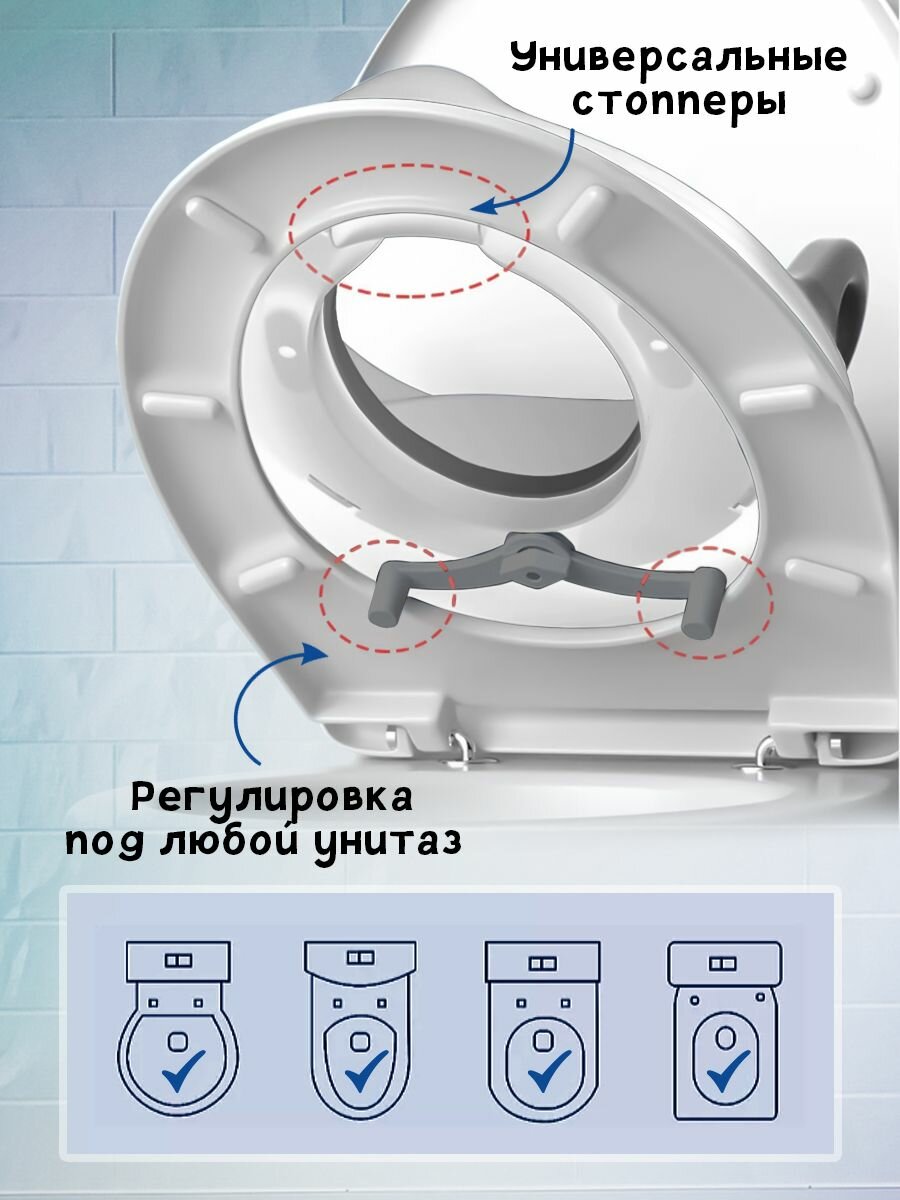 Универсальные стопперы

Регулировка под любой унитаз