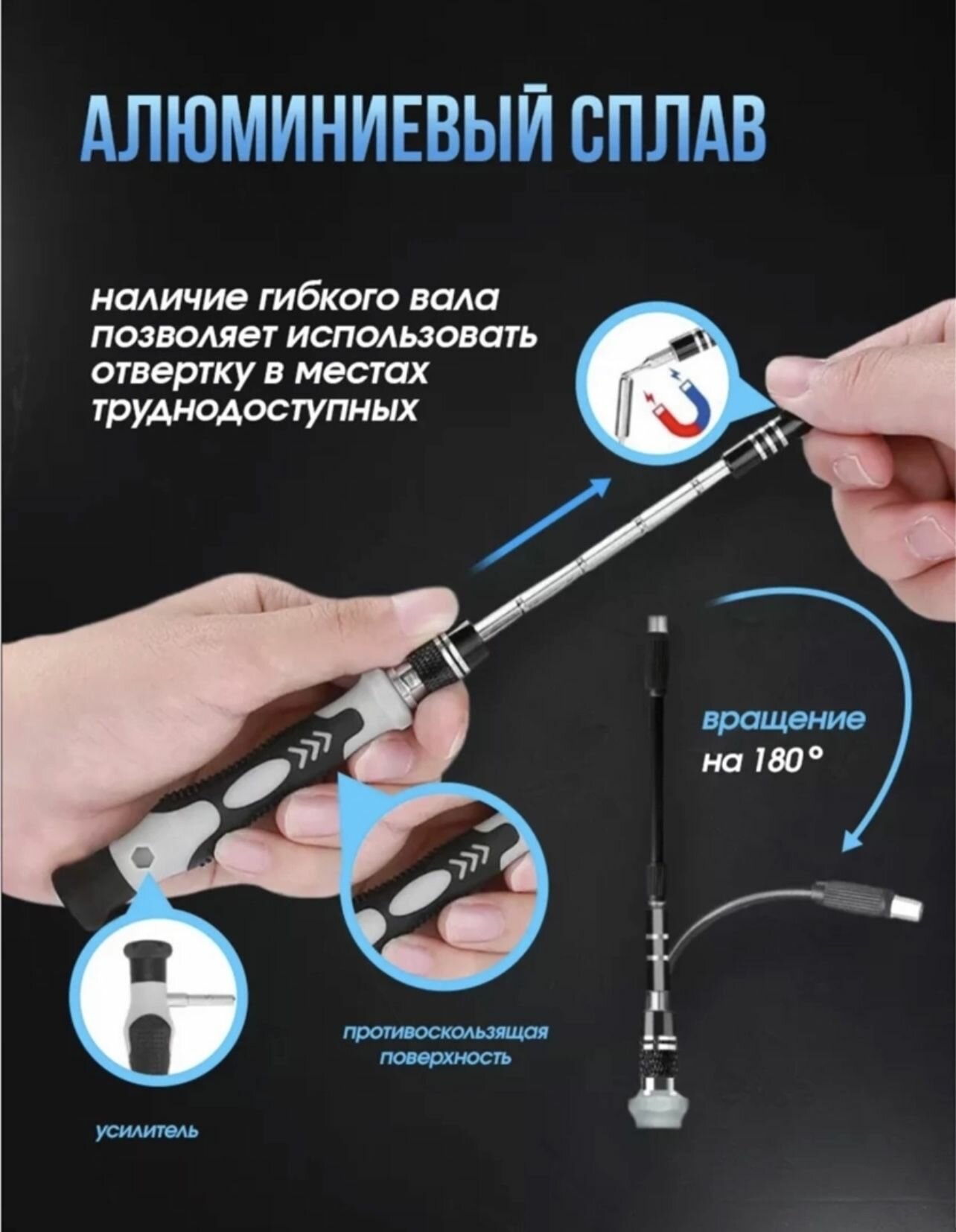 АЛЮМИНИЕВЫЙ СПЛАВ

наличие гибкого вала позволяет использовать отвертку в местах труднодоступных

вращение на 180°

противоскользящая поверхность

усилитель