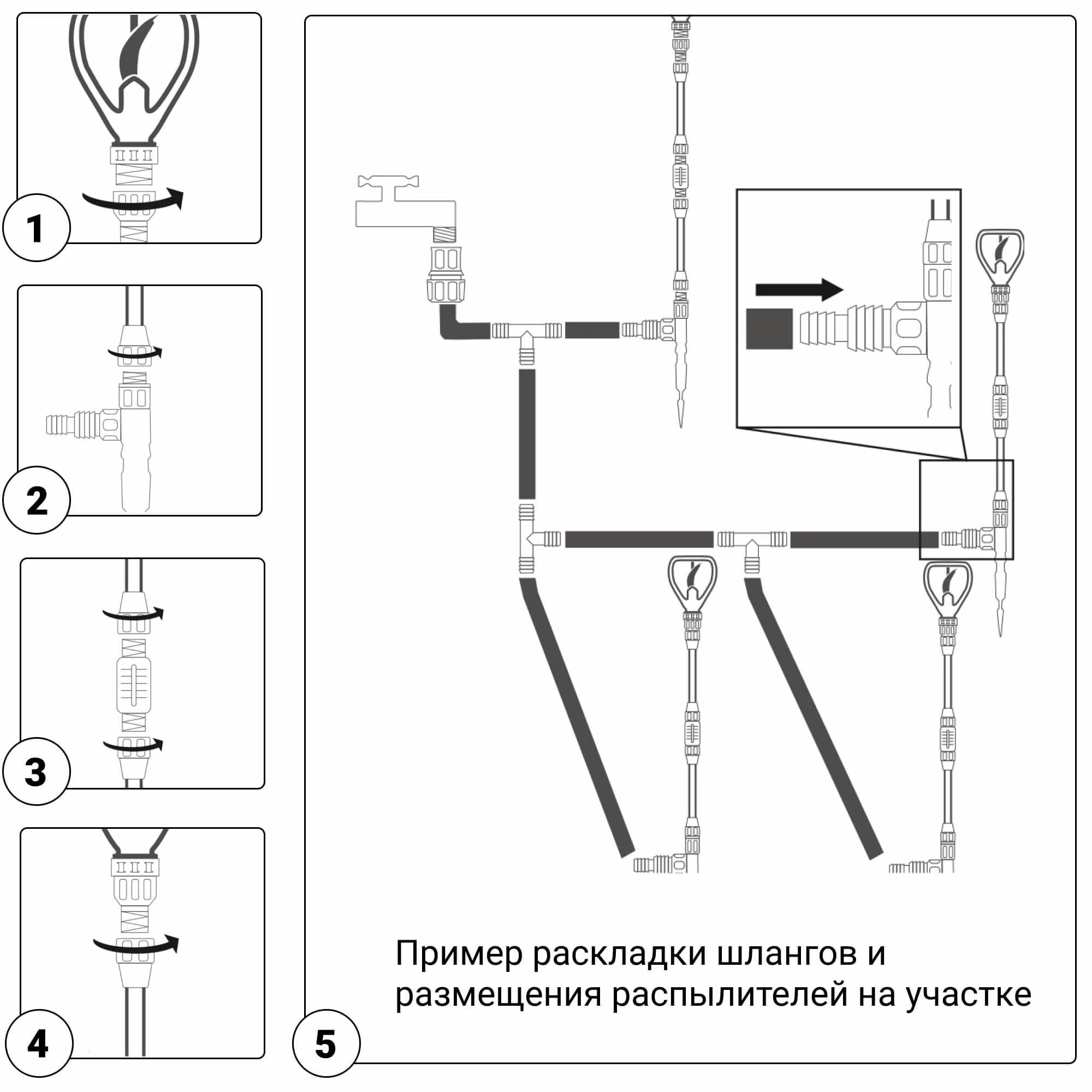 1

2

3

4

Пример раскладки шлангов и размещения распылителей на участке

5