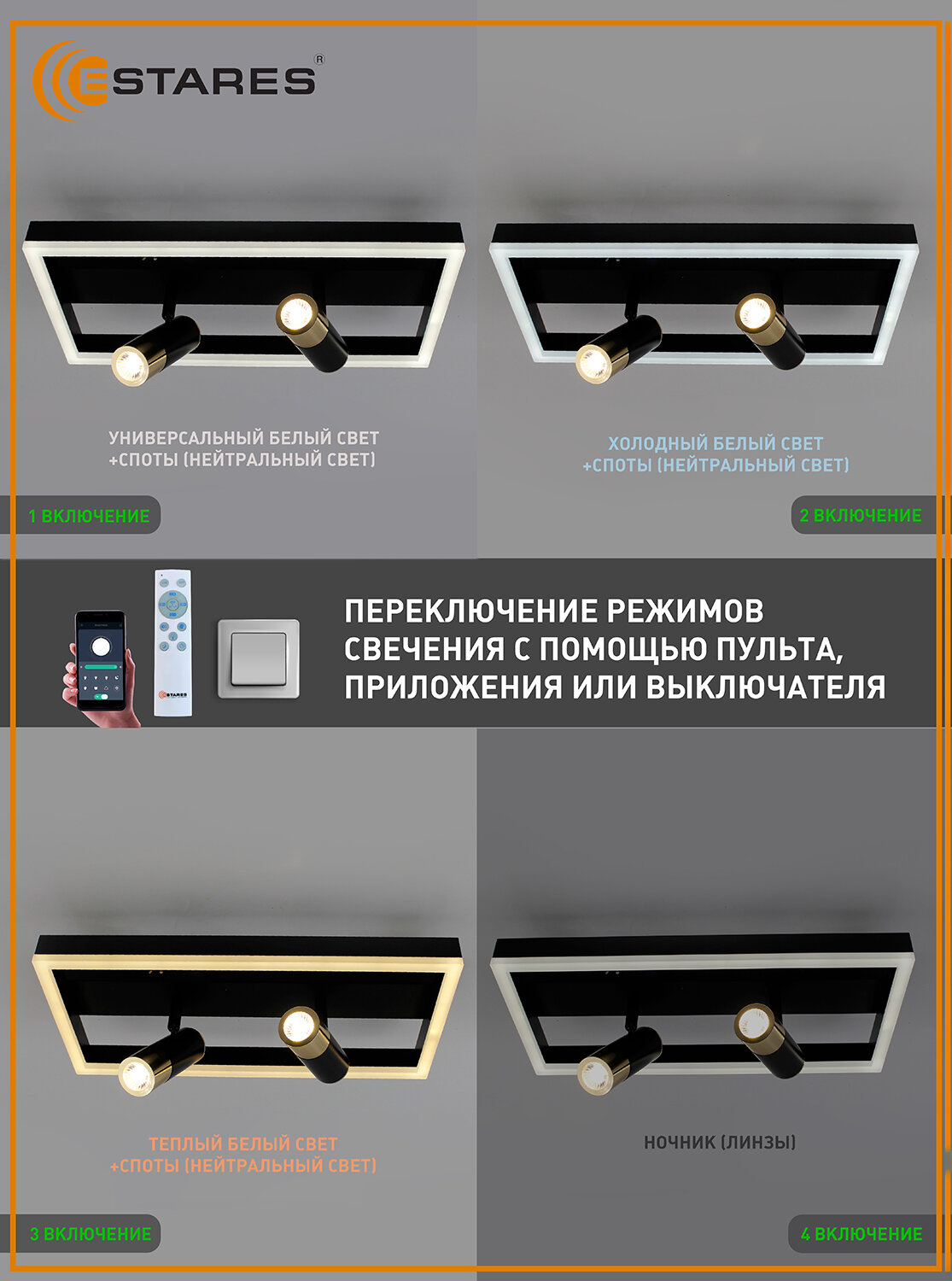 ESTARES®

УНИВЕРСАЛЬНЫЙ БЕЛЫЙ СВЕТ
+СПОТЫ (НЕЙТРАЛЬНЫЙ СВЕТ)

1 ВКЛЮЧЕНИЕ

ХОЛОДНЫЙ БЕЛЫЙ СВЕТ
+СПОТЫ (НЕЙТРАЛЬНЫЙ СВЕТ)

2 ВКЛЮЧЕНИЕ

ESTARES

ПЕРЕКЛЮЧЕНИЕ РЕЖИМОВ СВЕЧЕНИЯ С ПОМОЩЬЮ ПУЛЬТА, ПРИЛОЖЕНИЯ ИЛИ ВЫКЛЮЧАТЕЛЯ

ТЕПЛЫЙ БЕЛЫЙ СВЕТ
+СПОТЫ (НЕЙТРАЛЬНЫЙ СВЕТ)

3 ВКЛЮЧЕНИЕ

НОЧНИК (ЛИНЗЫ)

4 ВКЛЮЧЕНИЕ