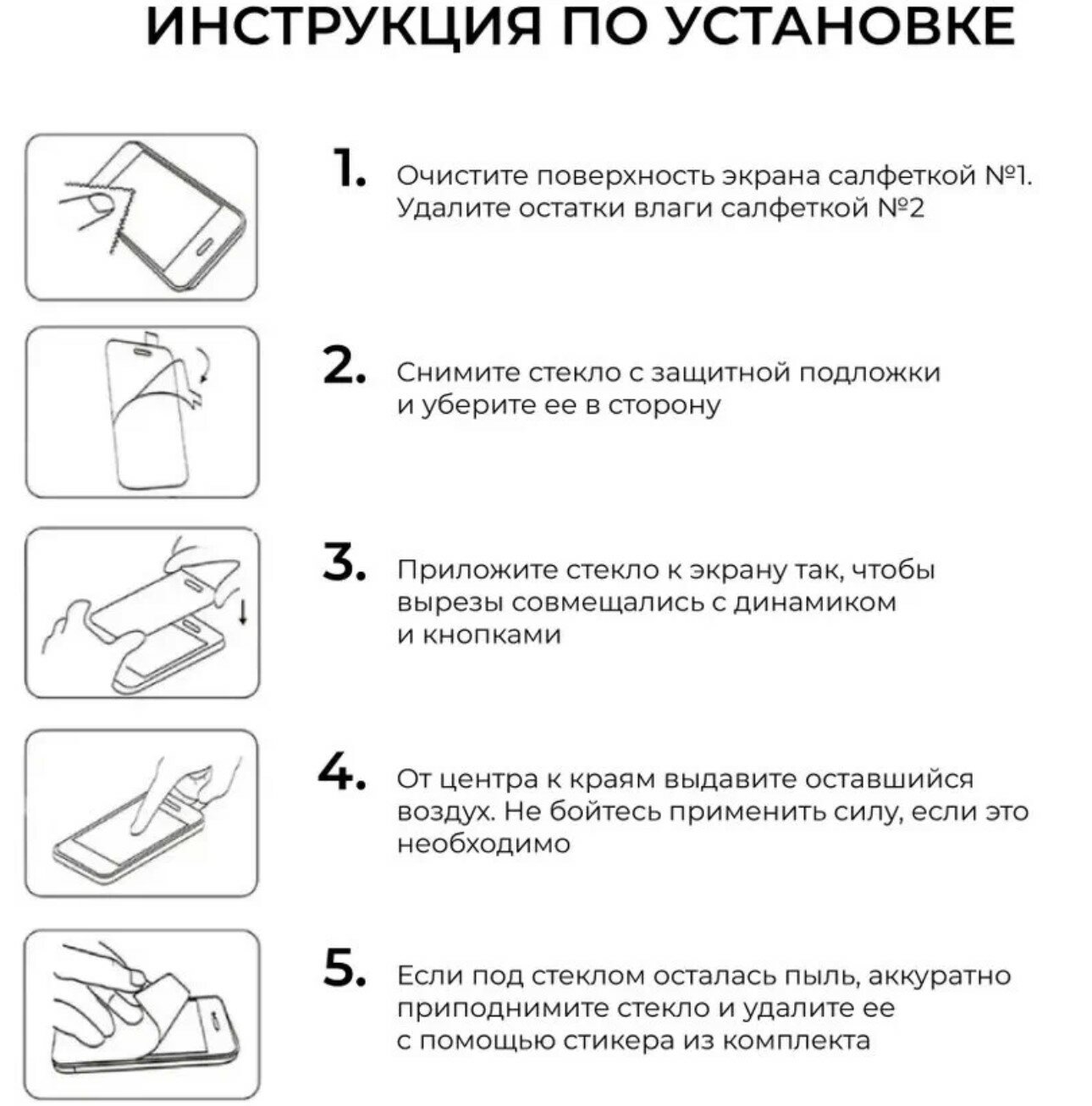 ИНСТРУКЦИЯ ПО УСТАНОВКЕ

1. Очистите поверхность экрана салфеткой №1. Удалите остатки влаги салфеткой №2

2. Снимите стекло с защитной подложки и уберите ее в сторону

3. Приложите стекло к экрану так, чтобы вырезы совмещались с динамиком и кнопками

4. От центра к краям выдавите оставшийся воздух. Не бойтесь применить силу, если это необходимо

5. Если под стеклом осталась пыль, аккуратно приподнимите стекло и удалите ее с помощью стикера из комплекта