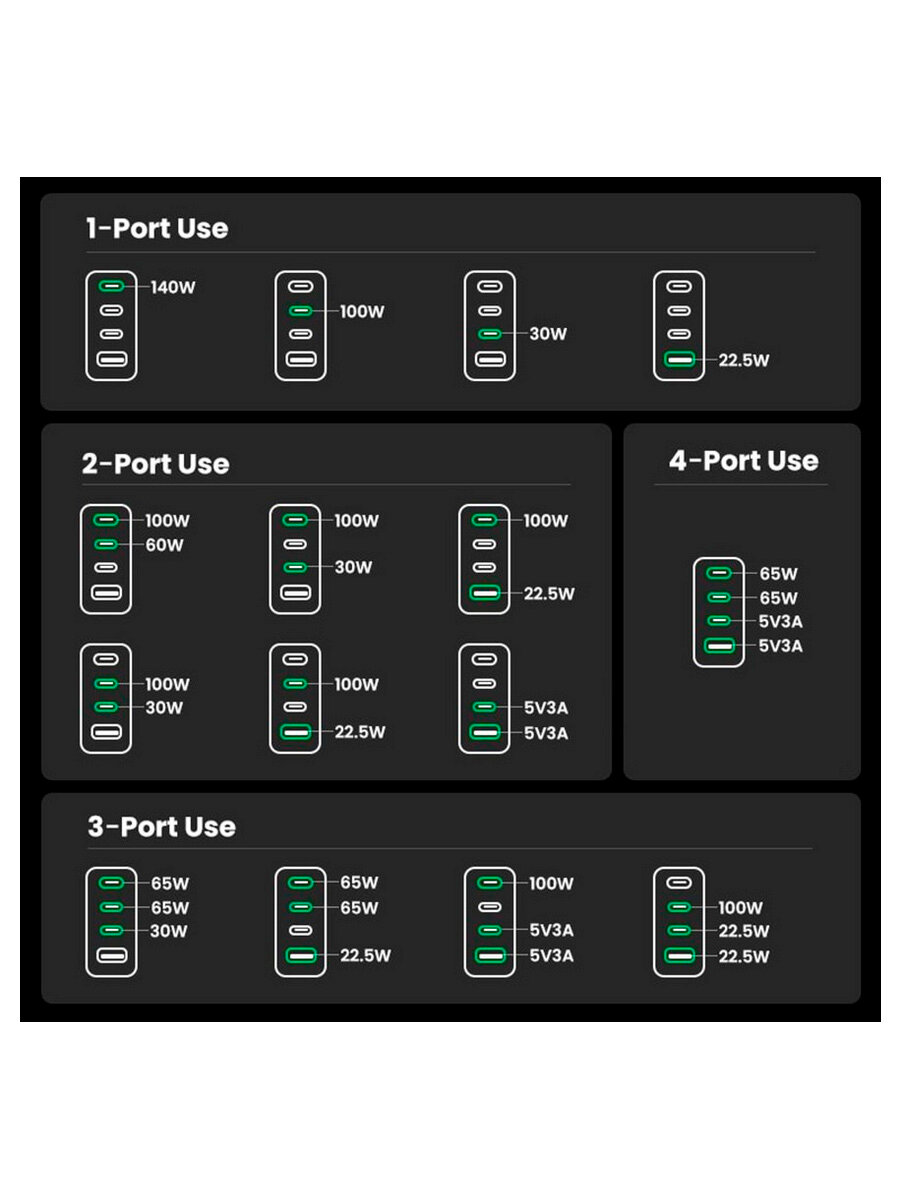 1-Port Use

140W

100W

30W

22.5W

2-Port Use

100W
60W

100W
30W

100W
22.5W

100W
30W

100W
22.5W

5V3A
5V3A

4-Port Use

65W
65W
5V3A
5V3A

3-Port Use

65W
65W
30W

65W
65W
22.5W

100W
5V3A
5V3A

100W
22.5W
22.5W