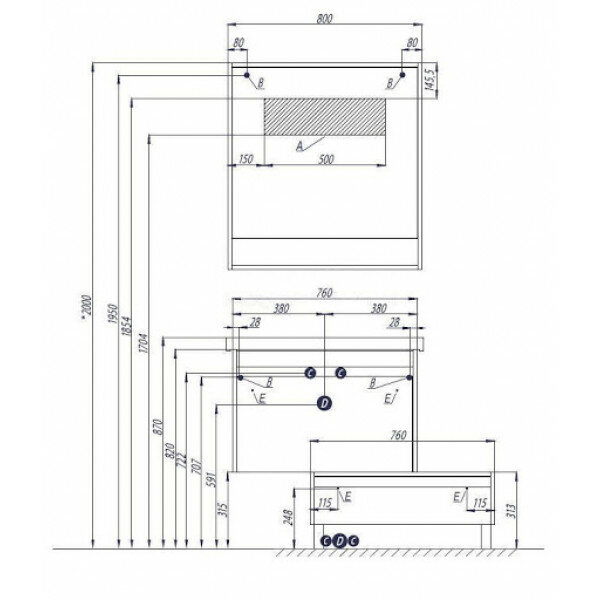 800
80
80
B
B
145,5
A
150
500
*2000
1950
1854
1704
760
380
380
28
28
C
C
B
B
E
E
D
870
820
722
707
591
315
760
E
E
115
115
248
313
C
D
C