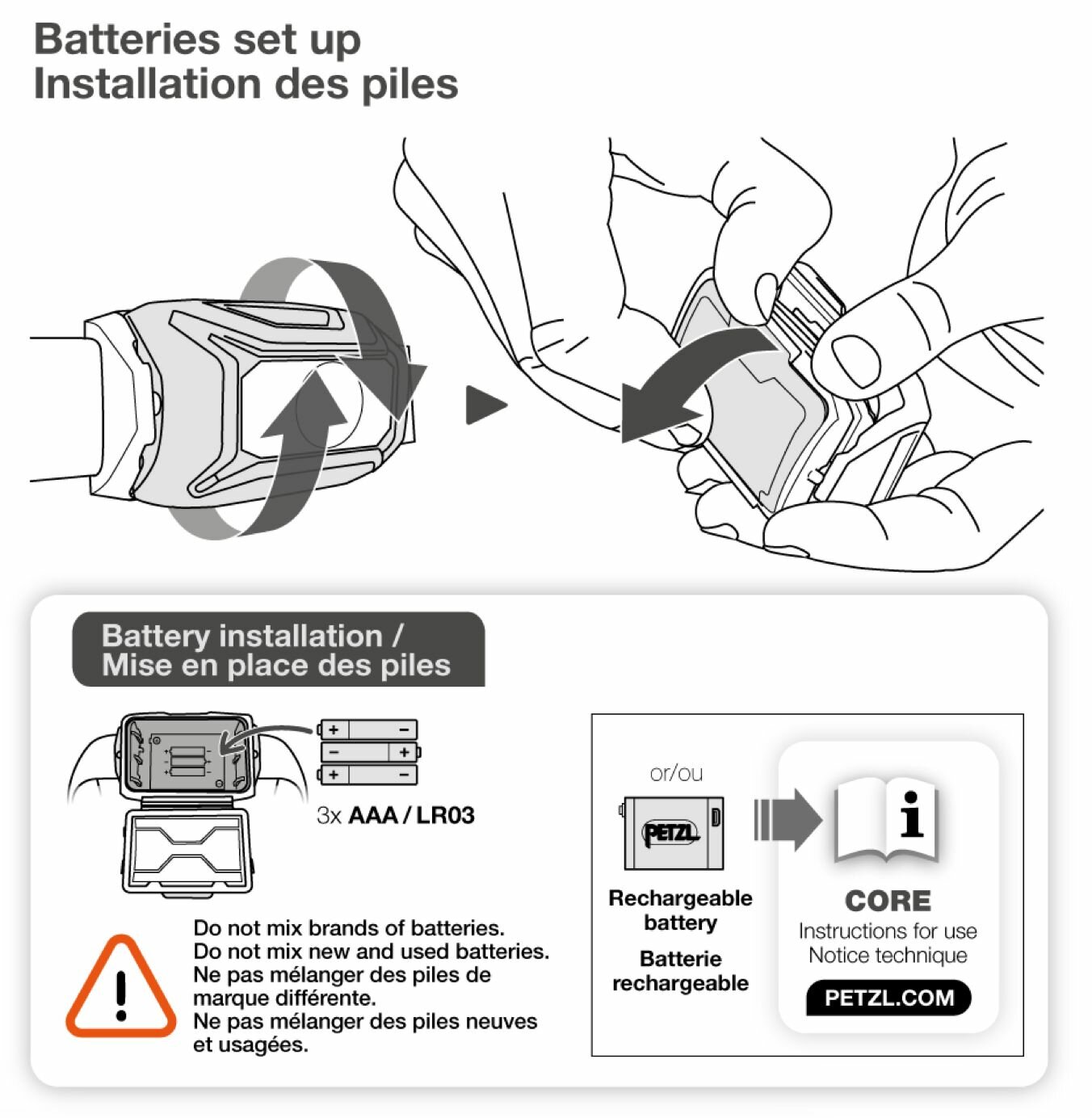 Batteries set up
Installation des piles

Battery installation /
Mise en place des piles

+ −
− +
+ −

3x AAA / LR03

Do not mix brands of batteries.
Do not mix new and used batteries.
Ne pas mélanger des piles de marque différente.
Ne pas mélanger des piles neuves et usagées.

or/ou

PETZL

Rechargeable battery

Batterie rechargeable

i

CORE
Instructions for use
Notice technique

PETZL.COM