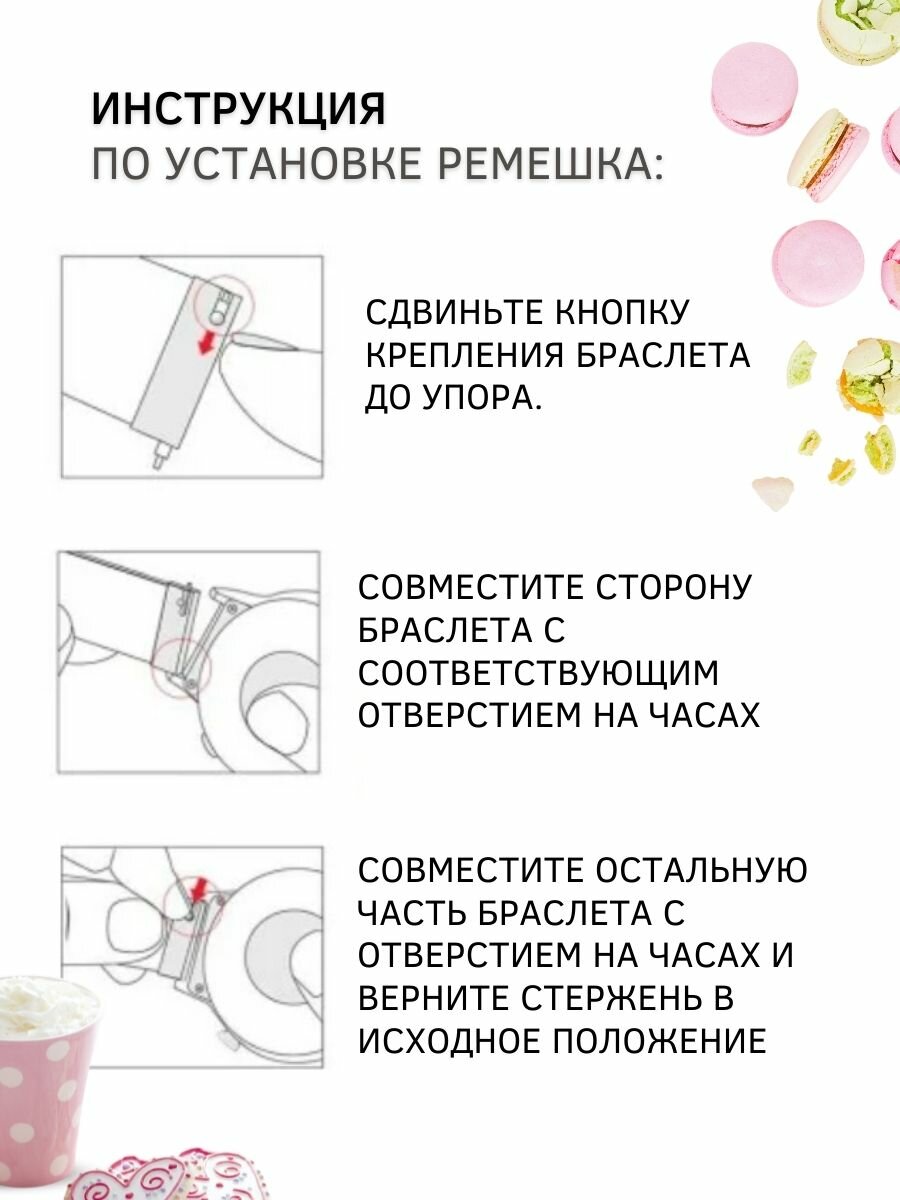 ИНСТРУКЦИЯ
ПО УСТАНОВКЕ РЕМЕШКА:

СДВИНЬТЕ КНОПКУ КРЕПЛЕНИЯ БРАСЛЕТА ДО УПОРА.

СОВМЕСТИТЕ СТОРОНУ БРАСЛЕТА С СООТВЕТСТВУЮЩИМ ОТВЕРСТИЕМ НА ЧАСАХ

СОВМЕСТИТЕ ОСТАЛЬНУЮ ЧАСТЬ БРАСЛЕТА С ОТВЕРСТИЕМ НА ЧАСАХ И ВЕРНИТЕ СТЕРЖЕНЬ В ИСХОДНОЕ ПОЛОЖЕНИЕ