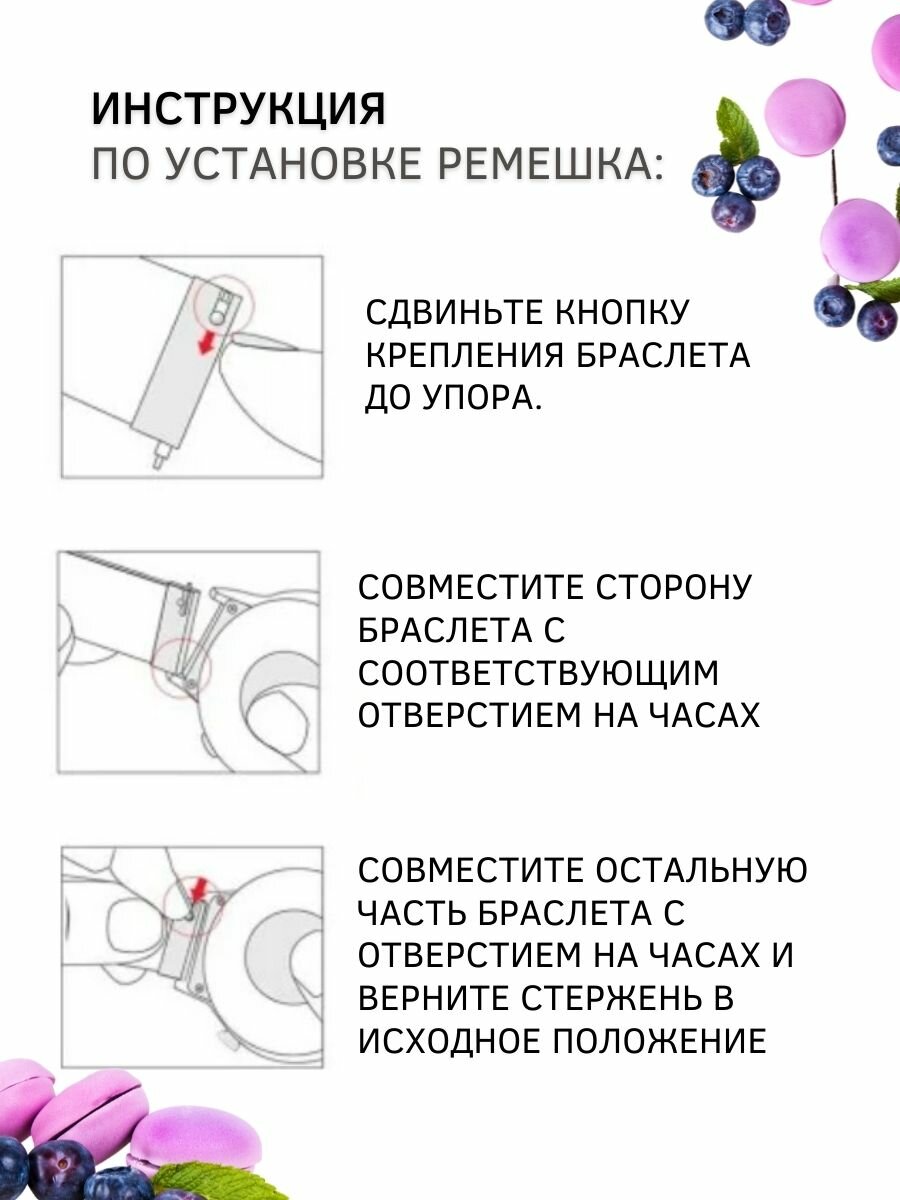 ИНСТРУКЦИЯ
ПО УСТАНОВКЕ РЕМЕШКА:

СДВИНЬТЕ КНОПКУ КРЕПЛЕНИЯ БРАСЛЕТА ДО УПОРА.

СОВМЕСТИТЕ СТОРОНУ БРАСЛЕТА С СООТВЕТСТВУЮЩИМ ОТВЕРСТИЕМ НА ЧАСАХ

СОВМЕСТИТЕ ОСТАЛЬНУЮ ЧАСТЬ БРАСЛЕТА С ОТВЕРСТИЕМ НА ЧАСАХ И ВЕРНИТЕ СТЕРЖЕНЬ В ИСХОДНОЕ ПОЛОЖЕНИЕ