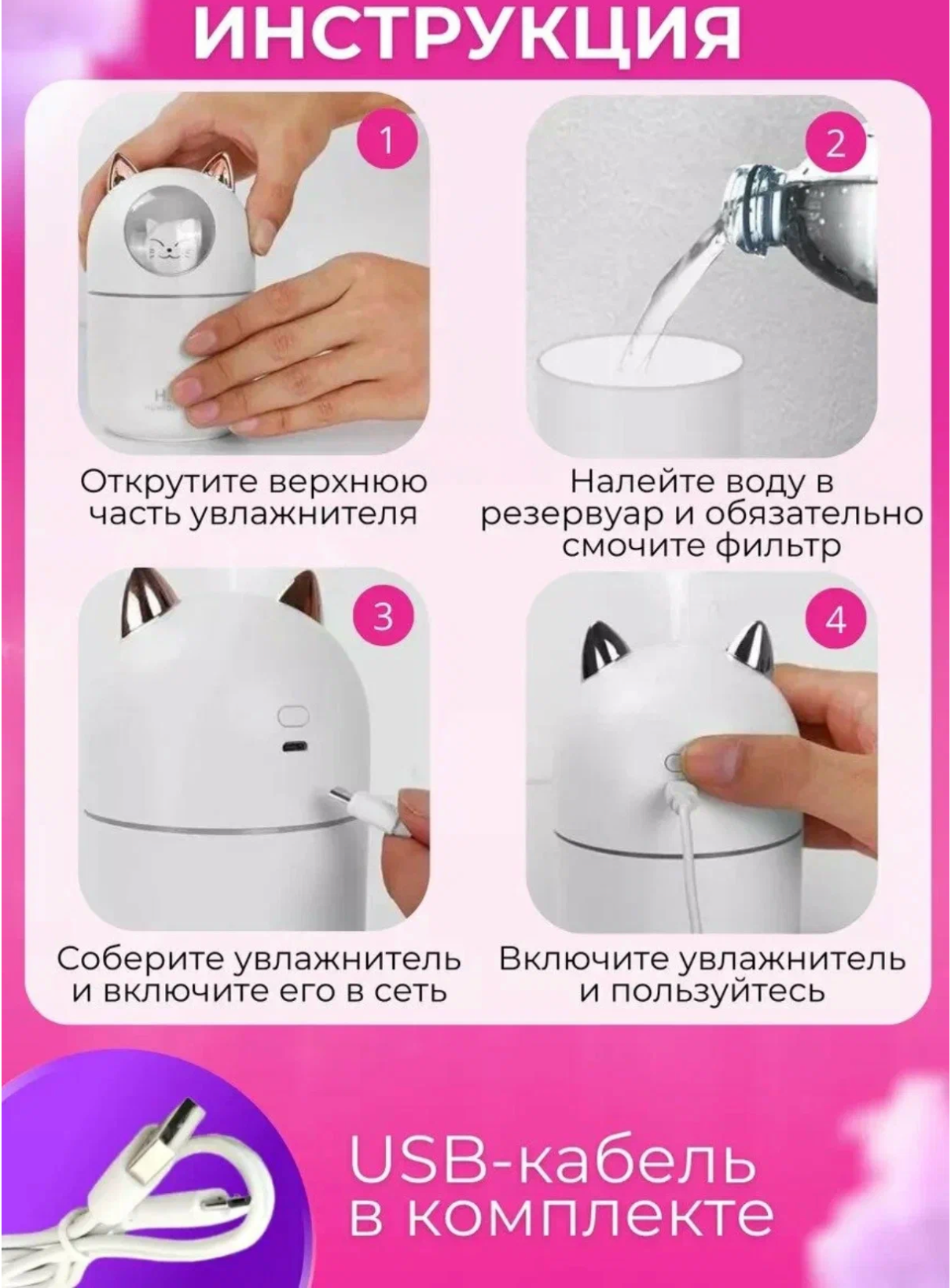 ИНСТРУКЦИЯ

1

Открутите верхнюю часть увлажнителя

2

Налейте воду в резервуар и обязательно смочите фильтр

3

Соберите увлажнитель и включите его в сеть

4

Включите увлажнитель и пользуйтесь

USB-кабель в комплекте