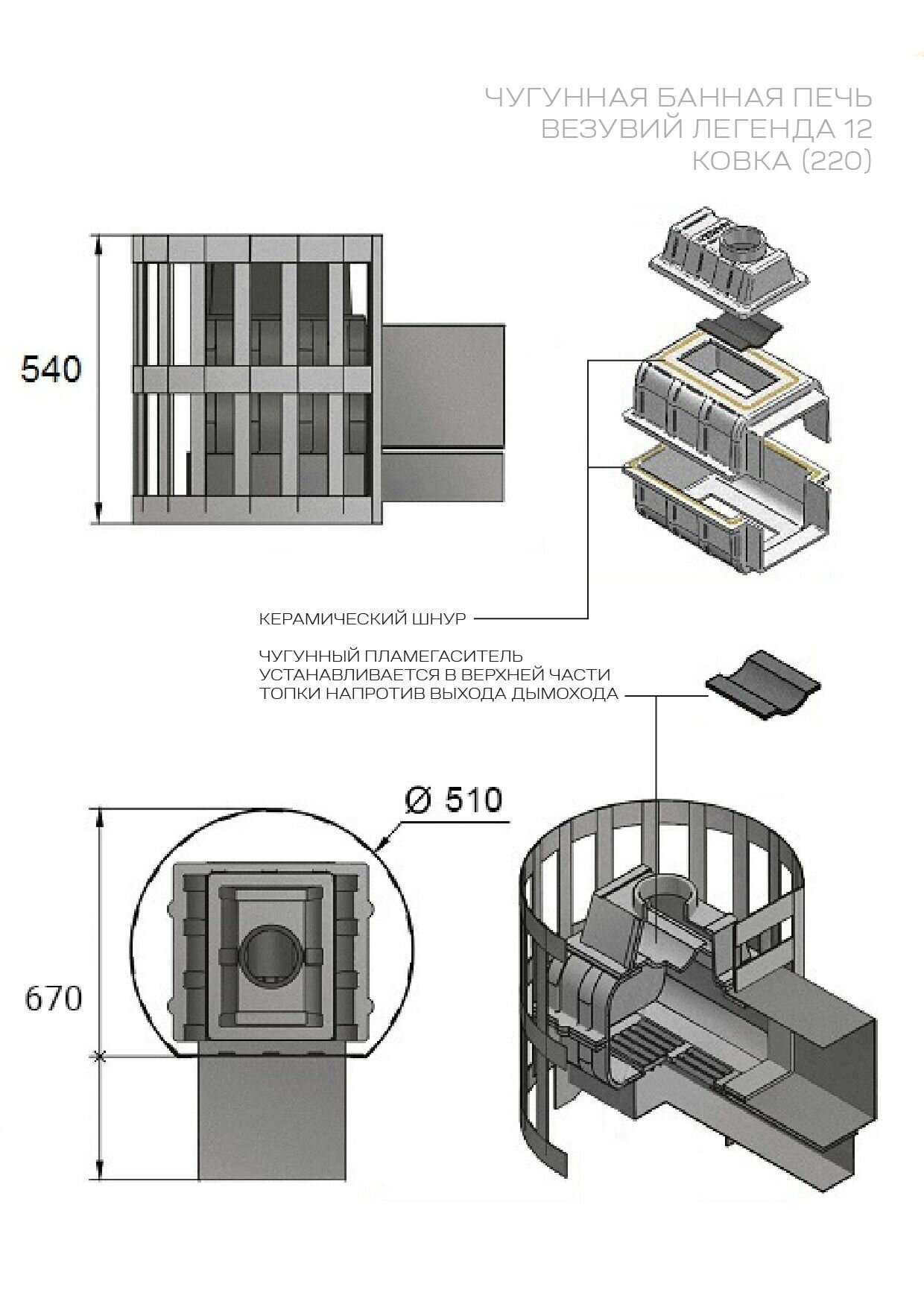 ЧУГУННАЯ БАННАЯ ПЕЧЬ
ВЕЗУВИЙ ЛЕГЕНДА 12
КОВКА (220)

540

КЕРАМИЧЕСКИЙ ШНУР

ЧУГУННЫЙ ПЛАМЕГАСИТЕЛЬ
УСТАНАВЛИВАЕТСЯ В ВЕРХНЕЙ ЧАСТИ
ТОПКИ НАПРОТИВ ВЫХОДА ДЫМОХОДА

Ø 510

670